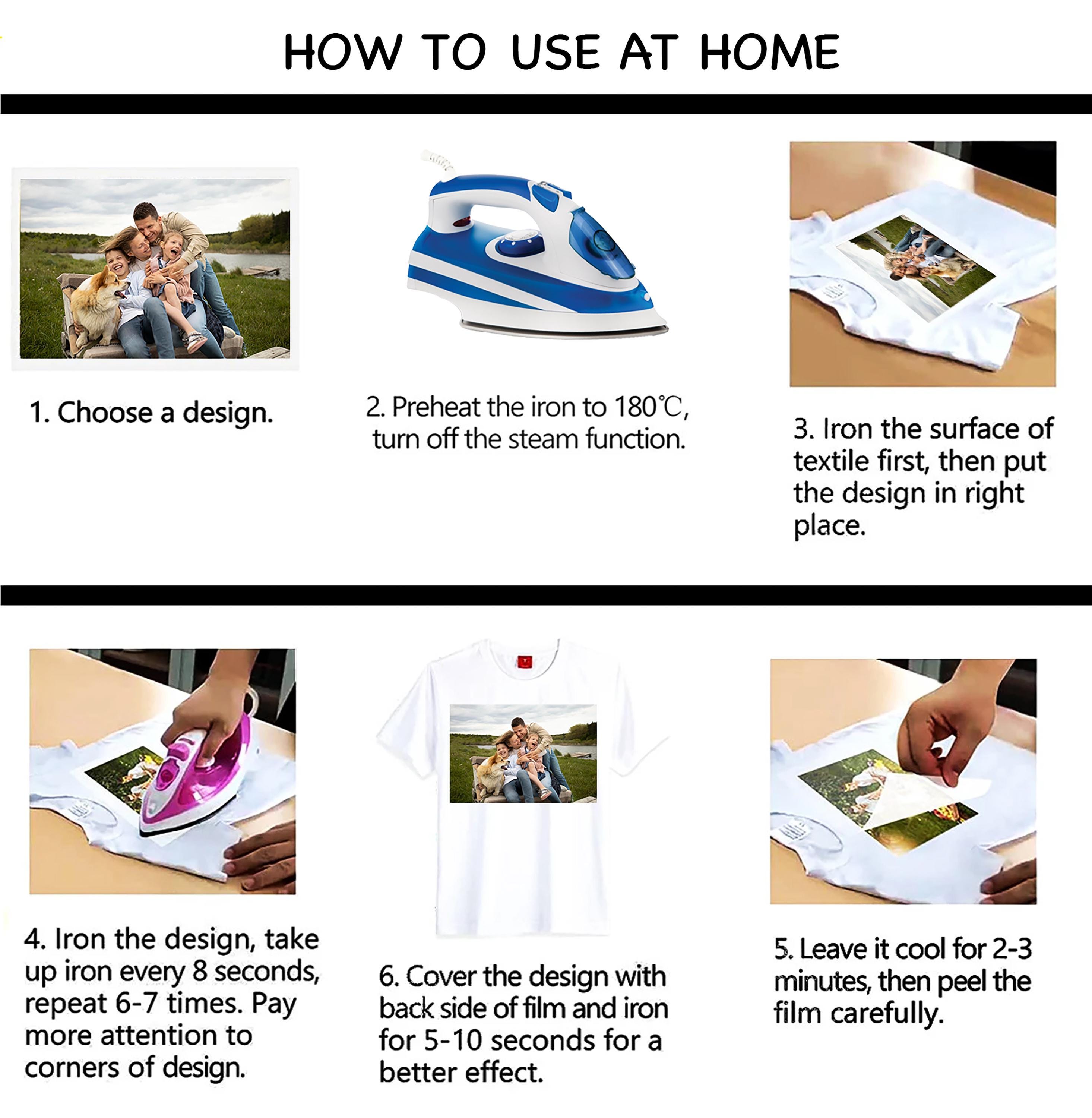 HOW TO USE AT HOME

1. Choose a design.

2. Preheat the iron to 180℃, turn off the steam function.

3. Iron the surface of textile first, then put the design in right place.

4. Iron the design, take up iron every 8 seconds, repeat 6-7 times. Pay more attention to corners of design.

6. Cover the design with back side of film and iron for 5-10 seconds for a better effect.

5. Leave it cool for 2-3 minutes, then peel the film carefully.