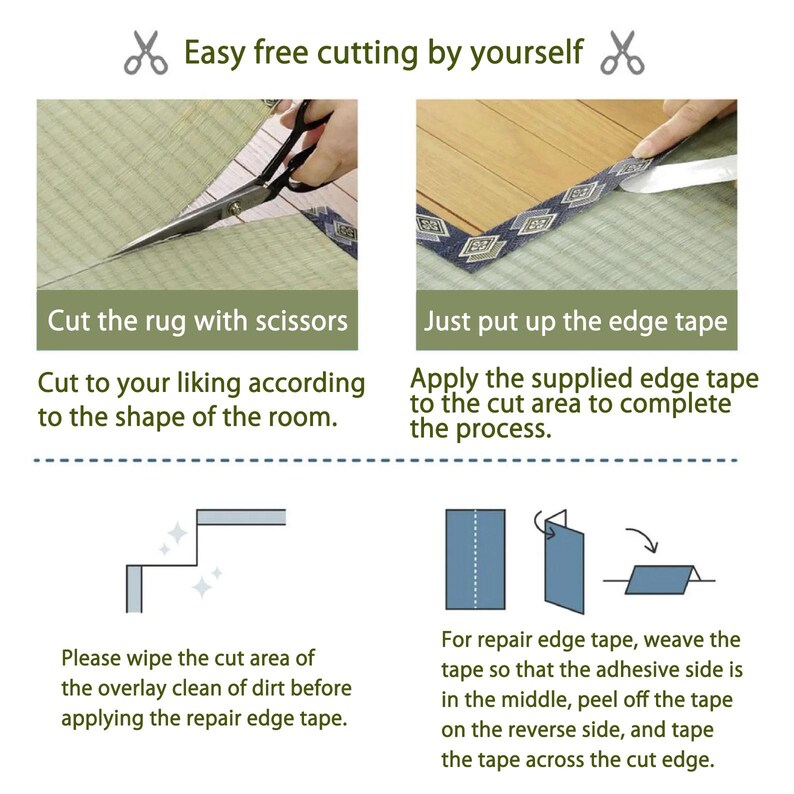 Easy free cutting by yourself

Cut the rug with scissors

Cut to your liking according to the shape of the room.

Just put up the edge tape

Apply the supplied edge tape to the cut area to complete the process.

Please wipe the cut area of the overlay clean of dirt before applying the repair edge tape.

For repair edge tape, weave the tape so that the adhesive side is in the middle, peel off the tape on the reverse side, and tape the tape across the cut edge.