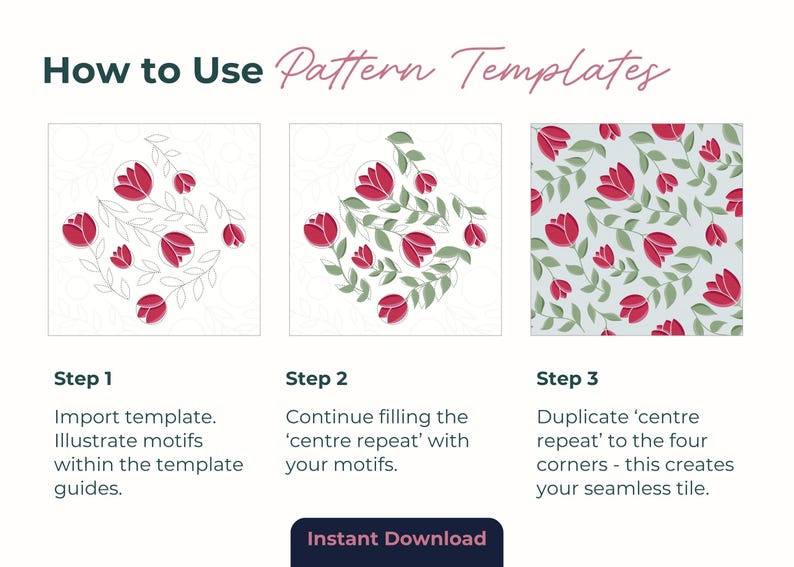 How to Use Pattern Templates

Step 1

Import template. Illustrate motifs within the template guides.

Step 2

Continue filling the 'centre repeat' with your motifs.

Step 3

Duplicate 'centre repeat' to the four corners - this creates your seamless tile.

Instant Download