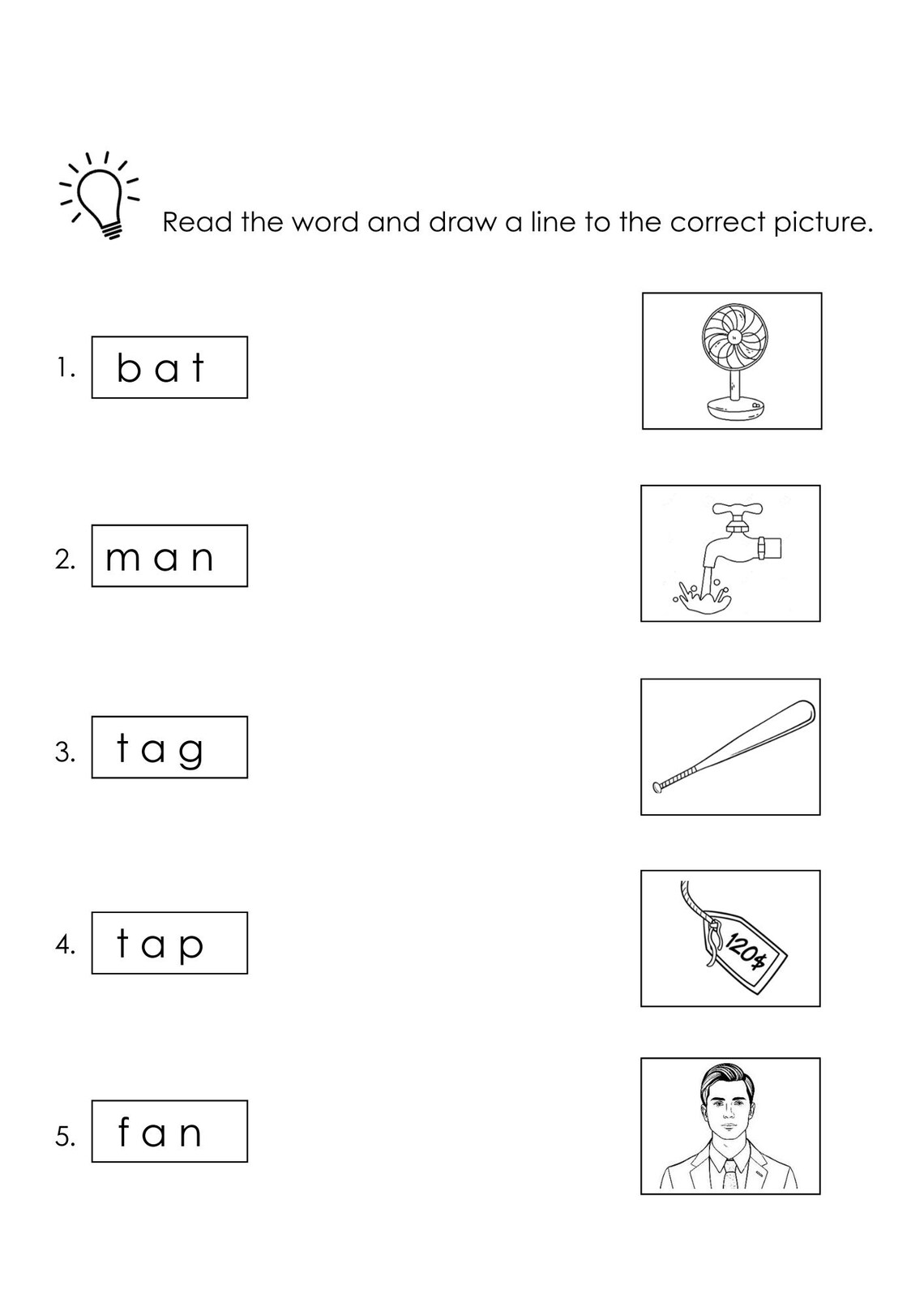 Read the word and draw a line to the correct picture.

1. b a t

2. m a n

3. t a g

4. t a p

5. f a n

120$