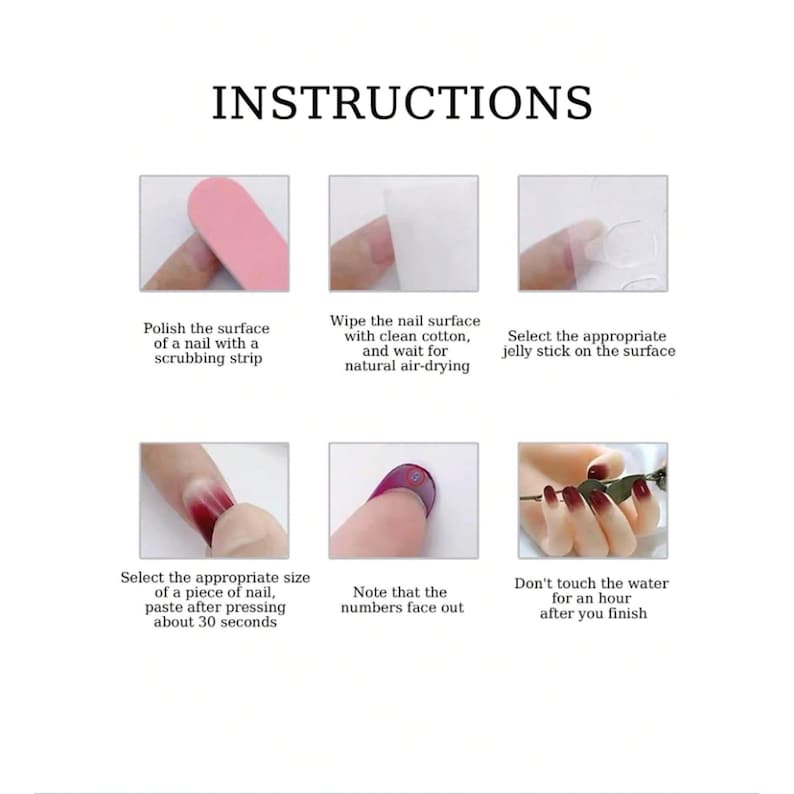 INSTRUCTIONS

Polish the surface of a nail with a scrubbing strip

Wipe the nail surface with clean cotton, and wait for natural air-drying

Select the appropriate jelly stick on the surface

Select the appropriate size of a piece of nail, paste after pressing about 30 seconds

Note that the numbers face out

Don't touch the water for an hour after you finish