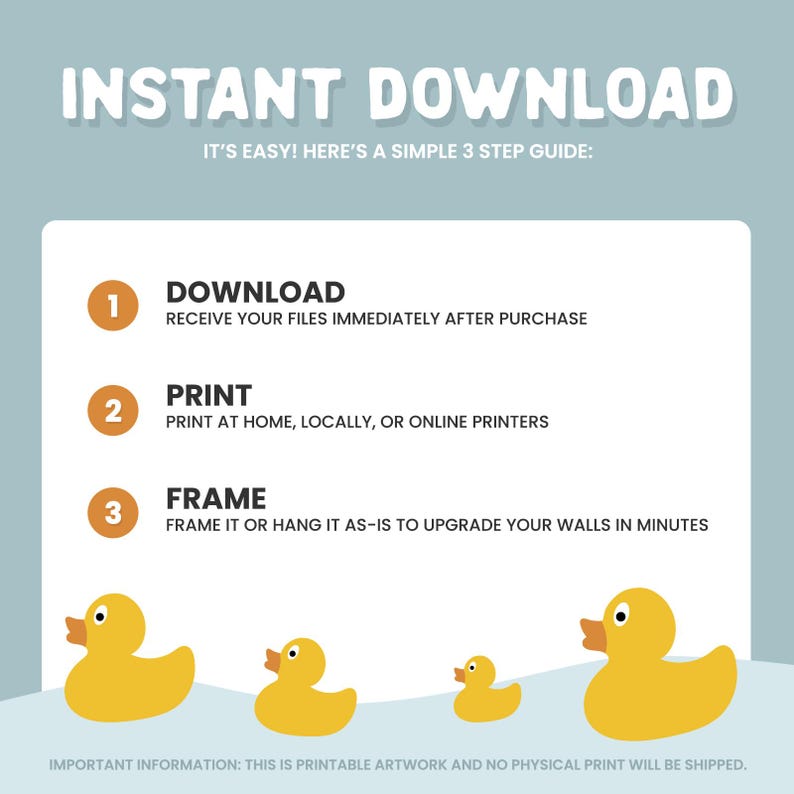 INSTANT DOWNLOAD
IT'S EASY! HERE'S A SIMPLE 3 STEP GUIDE:

1
DOWNLOAD
RECEIVE YOUR FILES IMMEDIATELY AFTER PURCHASE

2
PRINT
PRINT AT HOME, LOCALLY, OR ONLINE PRINTERS

3
FRAME
FRAME IT OR HANG IT AS-IS TO UPGRADE YOUR WALLS IN MINUTES

IMPORTANT INFORMATION: THIS IS PRINTABLE ARTWORK AND NO PHYSICAL PRINT WILL BE SHIPPED.