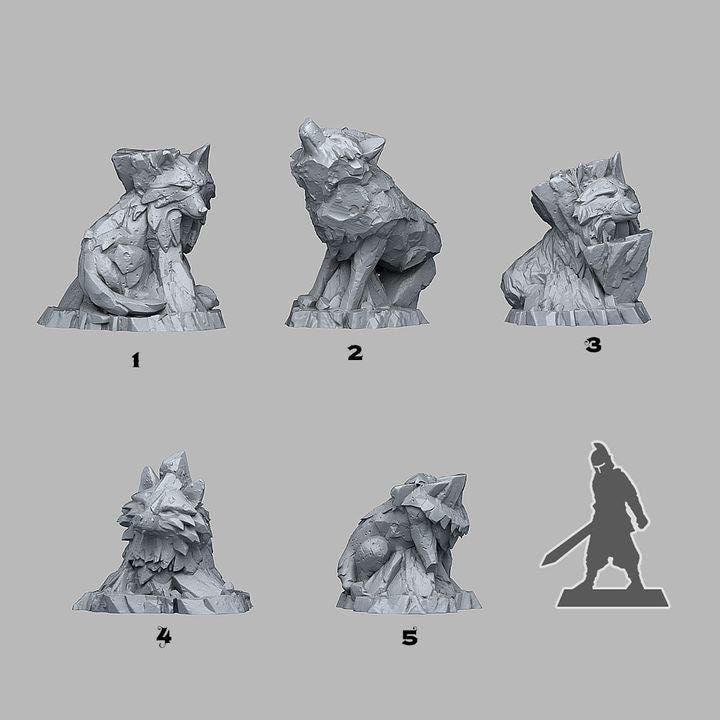 1

2

3

4

5