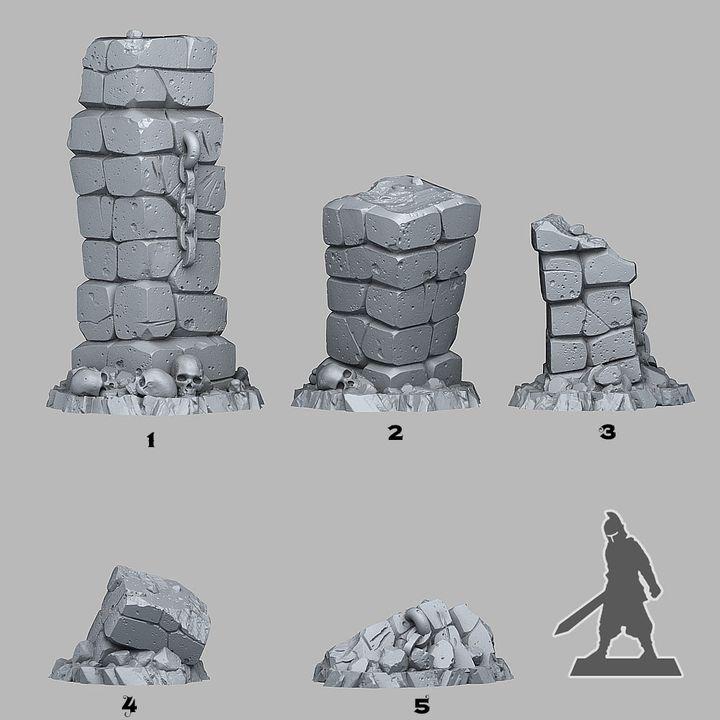 1
2
3
4
5