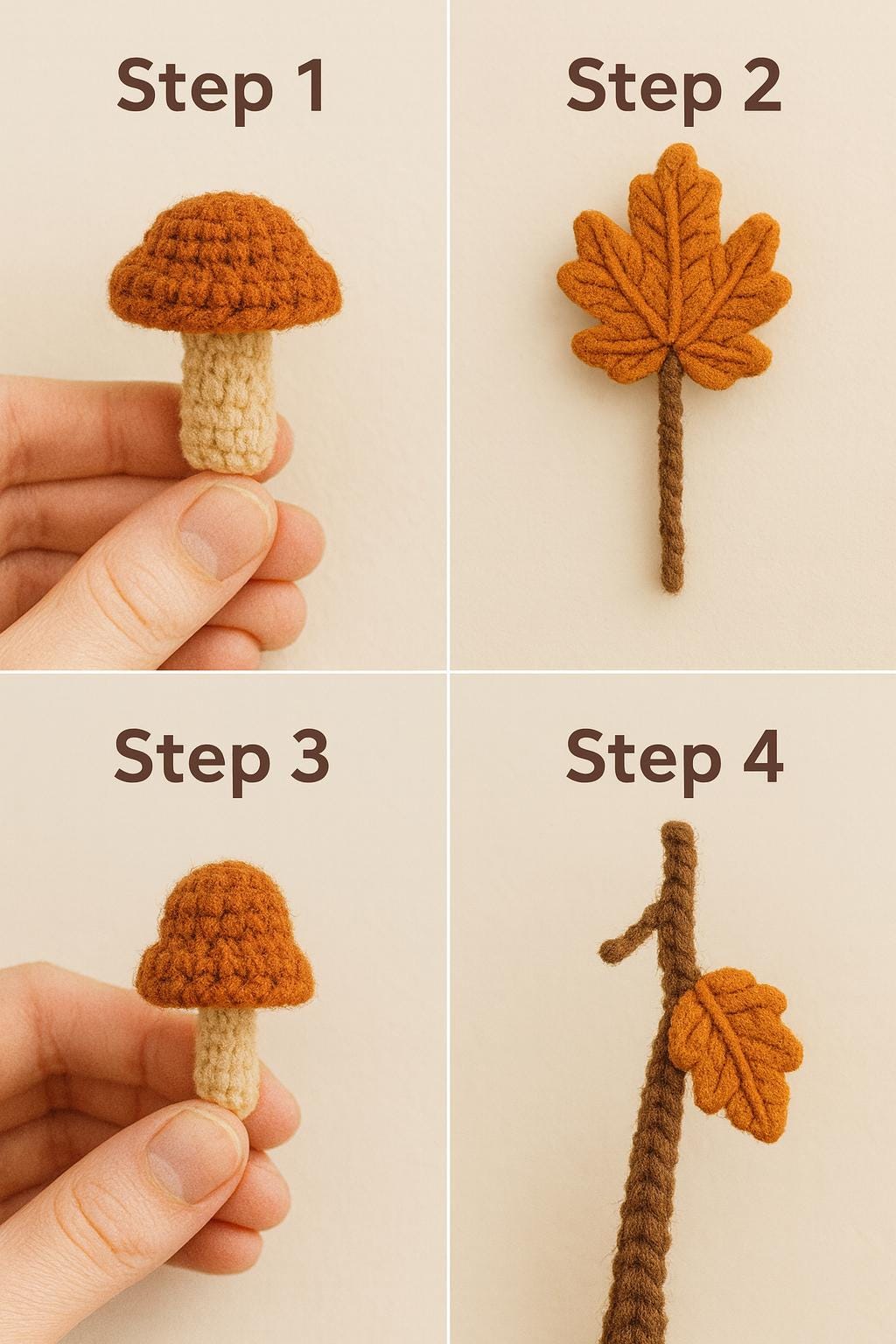 Step 1

Step 2

Step 3

Step 4