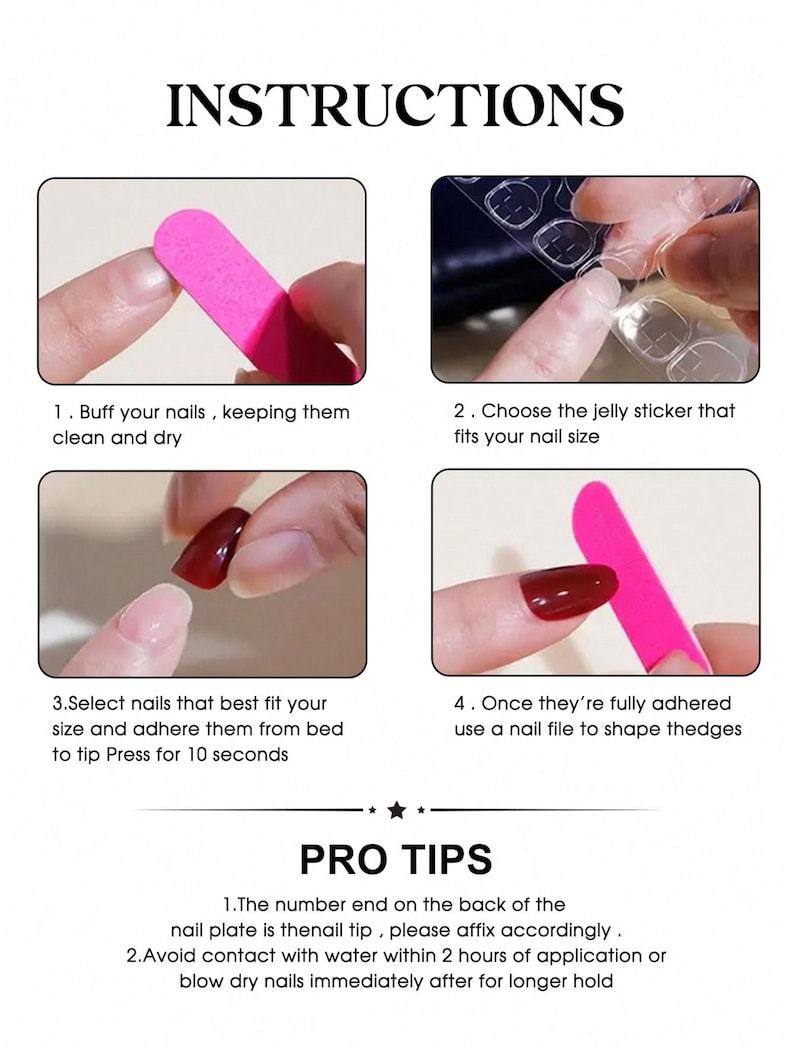 INSTRUCTIONS

1 . Buff your nails , keeping them clean and dry

2 . Choose the jelly sticker that fits your nail size

3.Select nails that best fit your size and adhere them from bed to tip Press for 10 seconds

4 . Once they're fully adhered use a nail file to shape thedges

PRO TIPS

1.The number end on the back of the nail plate is thenail tip , please affix accordingly .
2.Avoid contact with water within 2 hours of application or blow dry nails immediately after for longer hold