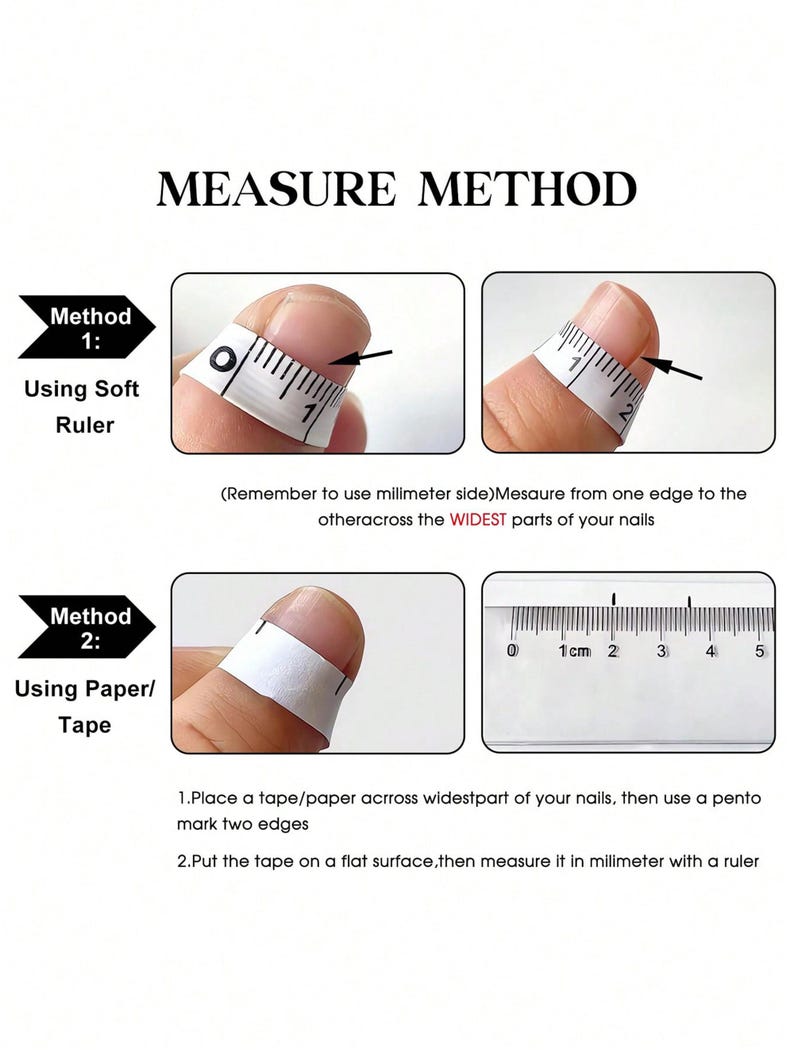 MEASURE METHOD

Method 1:

Using Soft Ruler

0 1

1 2

(Remember to use milimeter side)Mesaure from one edge to the otheracross the WIDEST parts of your nails

Method 2:

Using Paper/ Tape

0 1cm 2 3 4 5

1.Place a tape/paper acrross widestpart of your nails, then use a pento mark two edges

2.Put the tape on a flat surface,then measure it in milimeter with a ruler