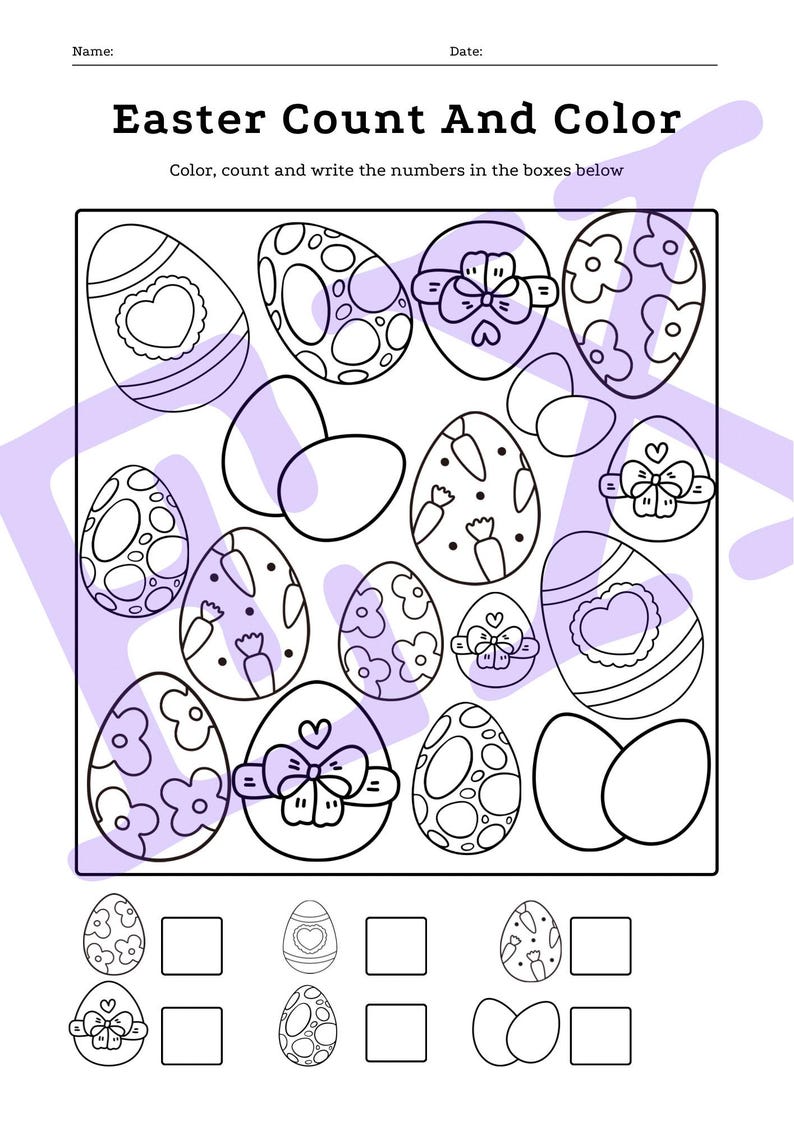 Name: Date:

Easter Count And Color

Color, count and write the numbers in the boxes below