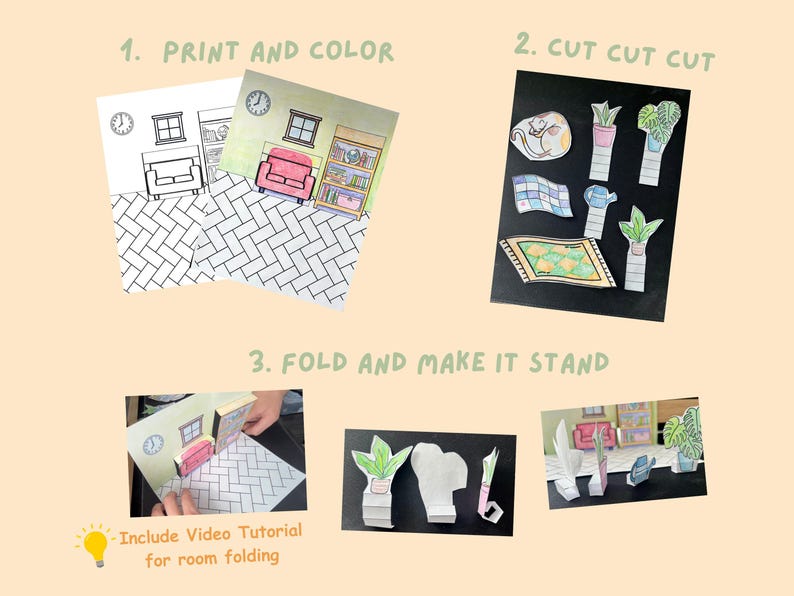 1. PRINT AND COLOR

2. CUT CUT CUT

3. FOLD AND MAKE IT STAND

Include Video Tutorial for room folding