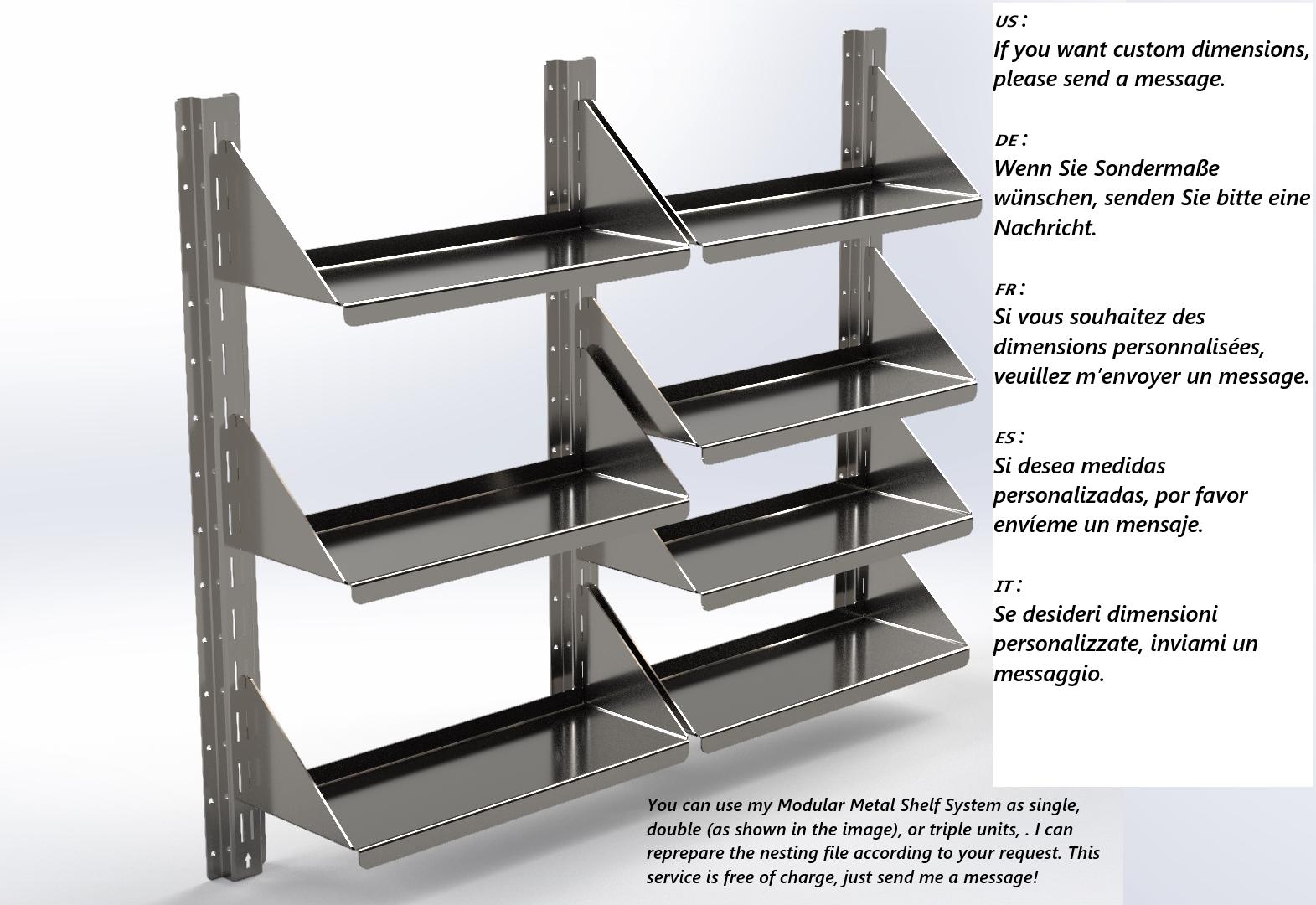 US :
If you want custom dimensions, please send a message.

DE :
Wenn Sie Sondermaße wünschen, senden Sie bitte eine Nachricht.

FR :
Si vous souhaitez des dimensions personnalisées, veuillez m'envoyer un message.

ES :
Si desea medidas personalizadas, por favor envíeme un mensaje.

IT :
Se desideri dimensioni personalizzate, inviami un messaggio.

You can use my Modular Metal Shelf System as single, double (as shown in the image), or triple units, . I can reprepare the nesting file according to your request. This service is free of charge, just send me a message!