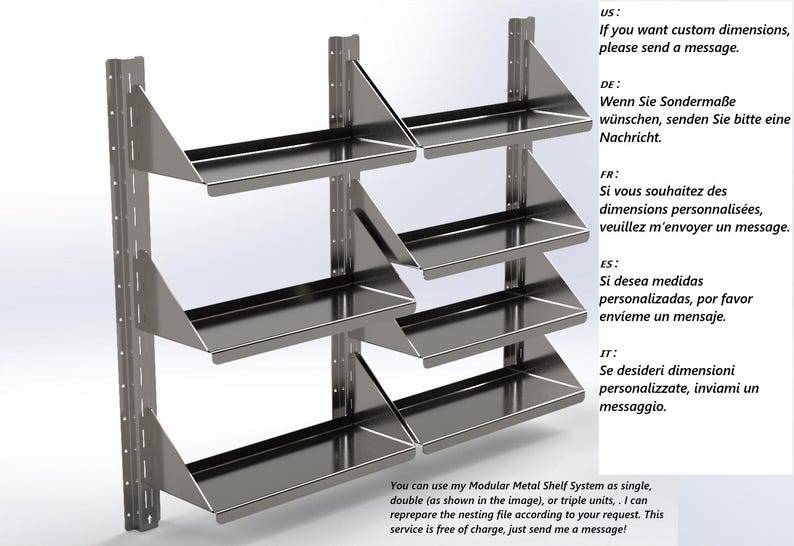 US :
If you want custom dimensions, please send a message.

DE :
Wenn Sie Sondermaße wünschen, senden Sie bitte eine Nachricht.

FR :
Si vous souhaitez des dimensions personnalisées, veuillez m'envoyer un message.

ES :
Si desea medidas personalizadas, por favor envíeme un mensaje.

IT :
Se desideri dimensioni personalizzate, inviami un messaggio.

You can use my Modular Metal Shelf System as single, double (as shown in the image), or triple units, . I can reprepare the nesting file according to your request. This service is free of charge, just send me a message!