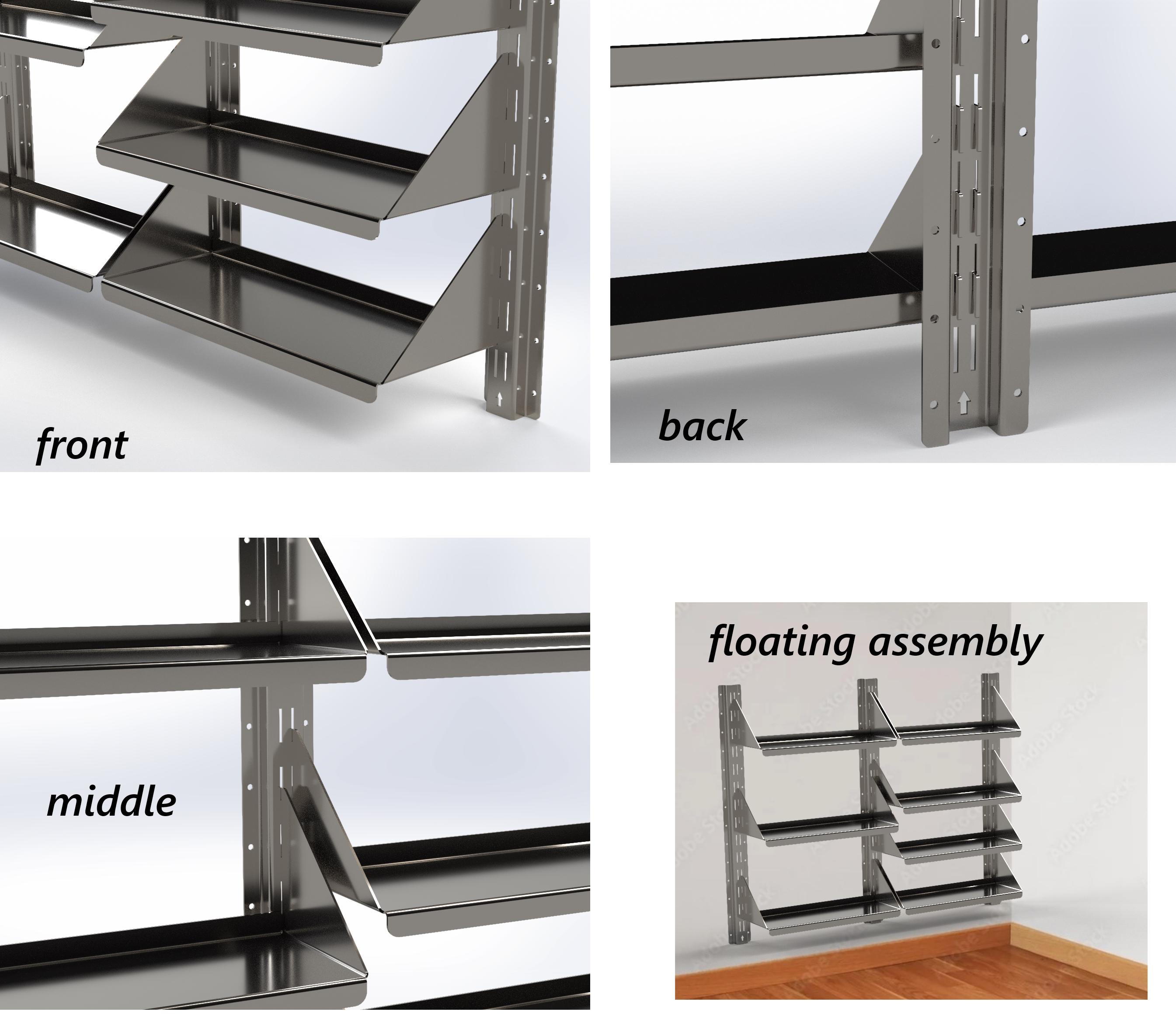 front

back

middle

floating assembly