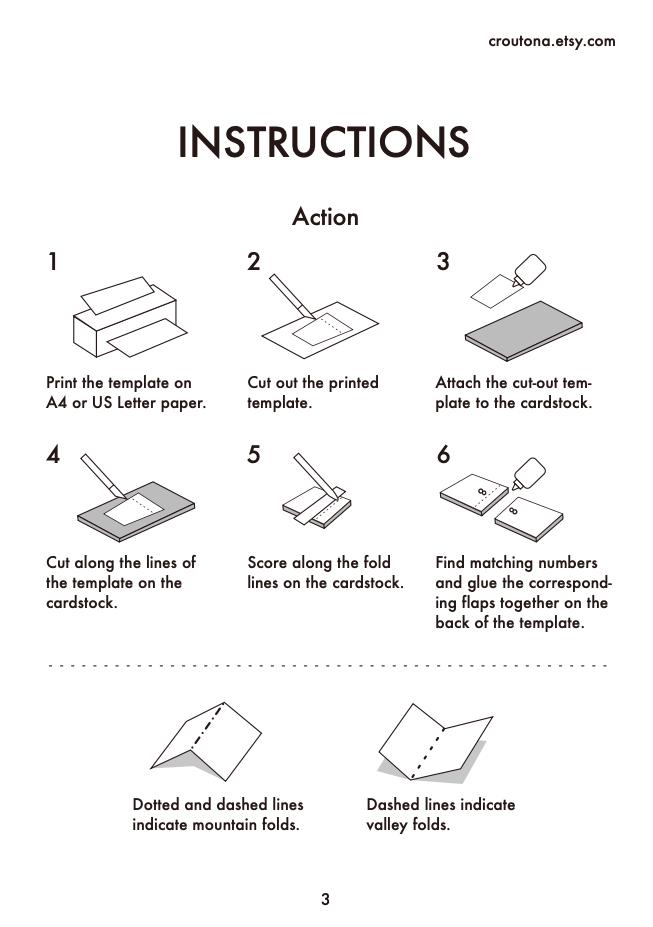 croutona.etsy.com

INSTRUCTIONS

Action

1

Print the template on A4 or US Letter paper.

2

Cut out the printed template.

3

Attach the cut-out template to the cardstock.

4

Cut along the lines of the template on the cardstock.

5

Score along the fold lines on the cardstock.

6

8

8

Find matching numbers and glue the corresponding flaps together on the back of the template.

Dotted and dashed lines indicate mountain folds.

Dashed lines indicate valley folds.

3