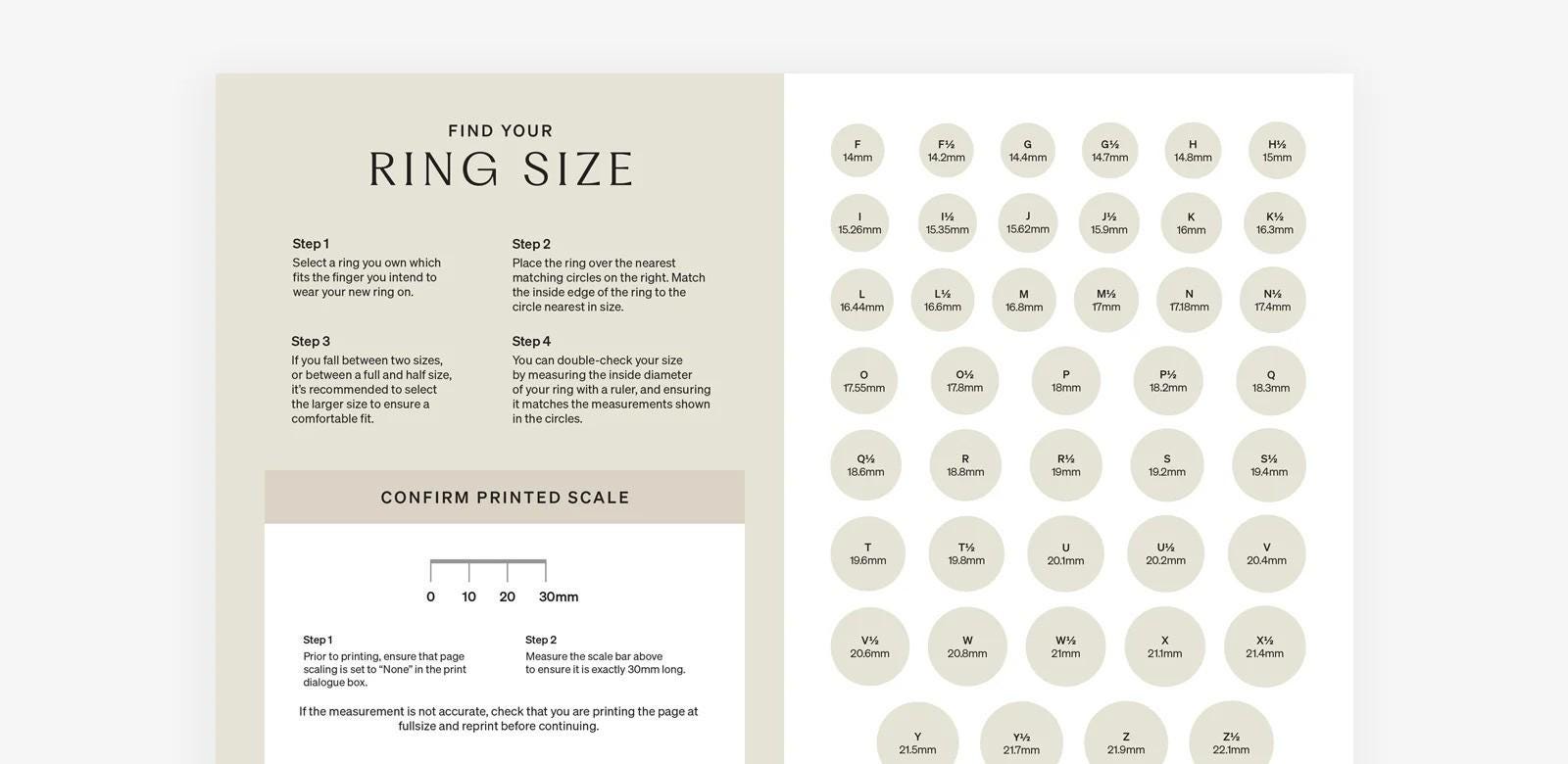 FIND YOUR
RING SIZE

Step 1
Select a ring you own which fits the finger you intend to wear your new ring on.

Step 2
Place the ring over the nearest matching circles on the right. Match the inside edge of the ring to the circle nearest in size.

Step 3
If you fall between two sizes, or between a full and half size, it's recommended to select the larger size to ensure a comfortable fit.

Step 4
You can double-check your size by measuring the inside diameter of your ring with a ruler, and ensuring it matches the measurements shown in the circles.

CONFIRM PRINTED SCALE

0 10 20 30mm

Step 1
Prior to printing, ensure that page scaling is set to "None" in the print dialogue box.

Step 2
Measure the scale bar above to ensure it is exactly 30mm long.

If the measurement is not accurate, check that you are printing the page at fullsize and reprint before continuing.

F
14mm

F½
14.2mm

G
14.4mm

G½
14.7mm

H
14.8mm

H½
15mm

I
15.26mm

I½
15.35mm

J
15.62mm

J½
15.9mm

K
16mm

K½
16.3mm

L
16.44mm

L½
16.6mm

M
16.8mm

M½
17mm

N
17.18mm

N½
17.4mm

O
17.55mm

O½
17.8mm

P
18mm

P½
18.2mm

Q
18.3mm

Q½
18.6mm

R
18.8mm

R½
19mm

S
19.2mm

S½
19.4mm

T
19.6mm

T½
19.8mm

U
20.1mm

U½
20.2mm

V
20.4mm

V½
20.6mm

W
20.8mm

W½
21mm

X
21.1mm

X½
21.4mm

Y
21.5mm

Y½
21.7mm

Z
21.9mm

Z½
22.1mm