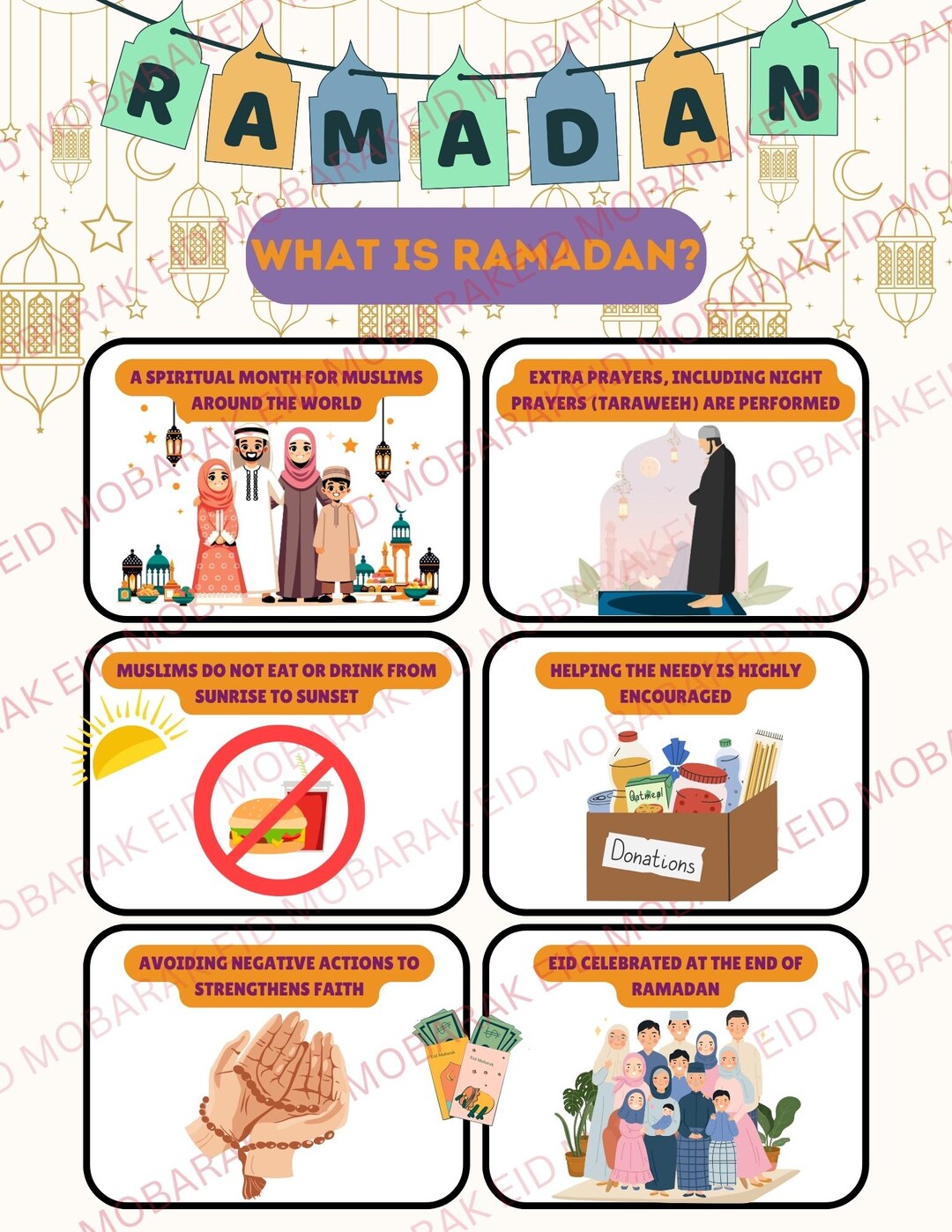 RAMADAN

WHAT IS RAMADAN?

A SPIRITUAL MONTH FOR MUSLIMS AROUND THE WORLD

EXTRA PRAYERS, INCLUDING NIGHT PRAYERS (TARAWEEH) ARE PERFORMED

MUSLIMS DO NOT EAT OR DRINK FROM SUNRISE TO SUNSET

HELPING THE NEEDY IS HIGHLY ENCOURAGED

Oatmeal

Donations

AVOIDING NEGATIVE ACTIONS TO STRENGTHENS FAITH

Eid Mubarak

Eid Mubarak

EID CELEBRATED AT THE END OF RAMADAN

EID MOBARAK