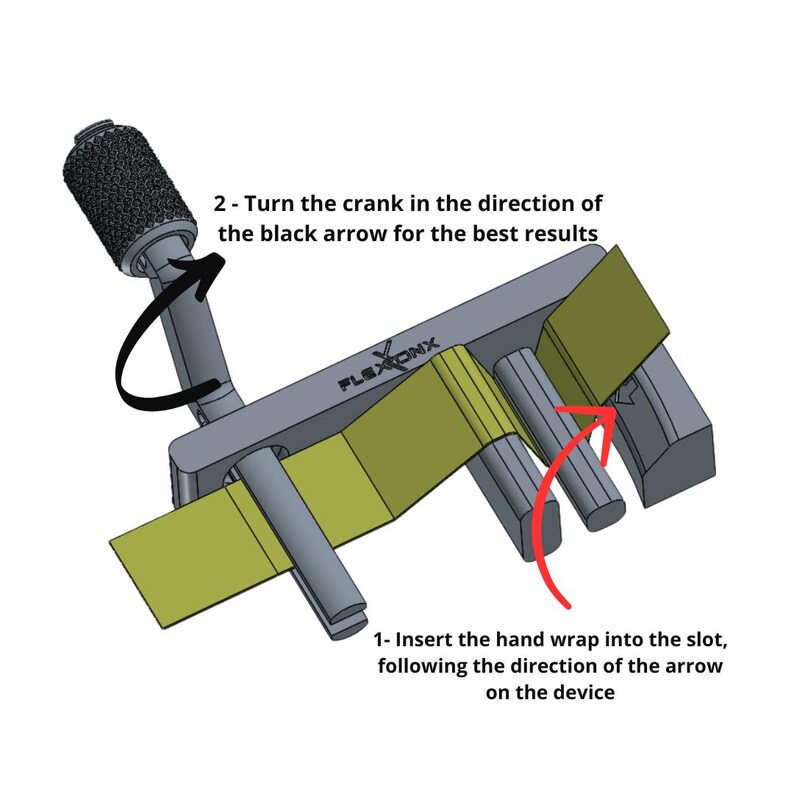 2 - Turn the crank in the direction of the black arrow for the best results

FLEXONX

1- Insert the hand wrap into the slot, following the direction of the arrow on the device