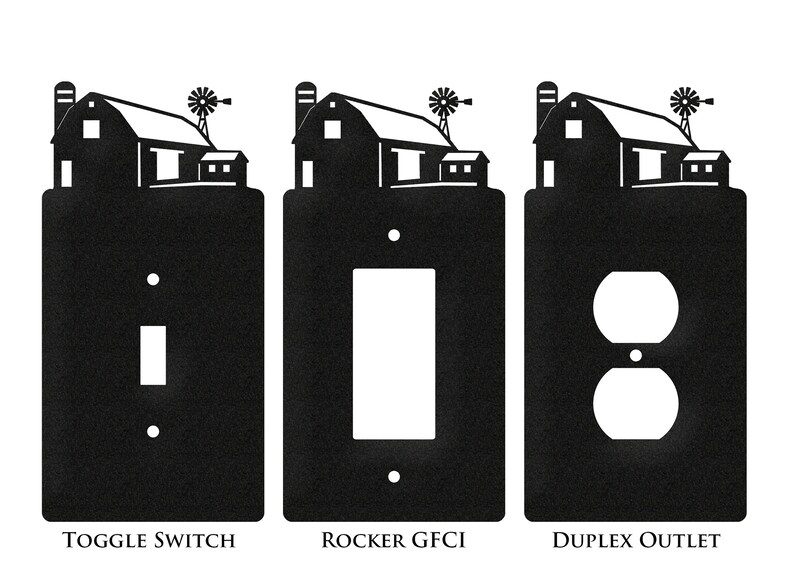 Toggle Switch

Rocker GFCI

Duplex Outlet