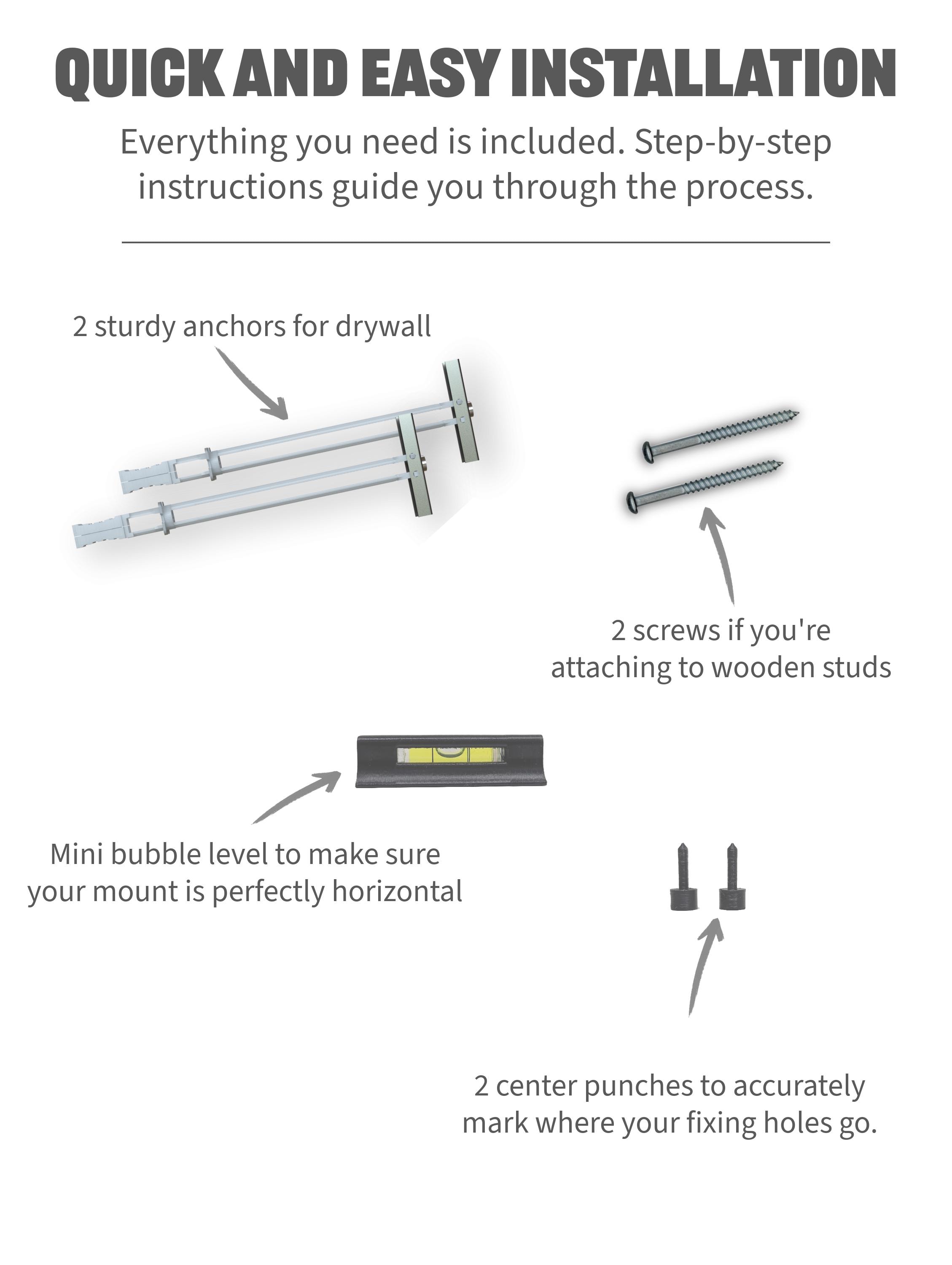 QUICK AND EASY INSTALLATION

Everything you need is included. Step-by-step instructions guide you through the process.

2 sturdy anchors for drywall

2 screws if you're attaching to wooden studs

Mini bubble level to make sure your mount is perfectly horizontal

2 center punches to accurately mark where your fixing holes go.