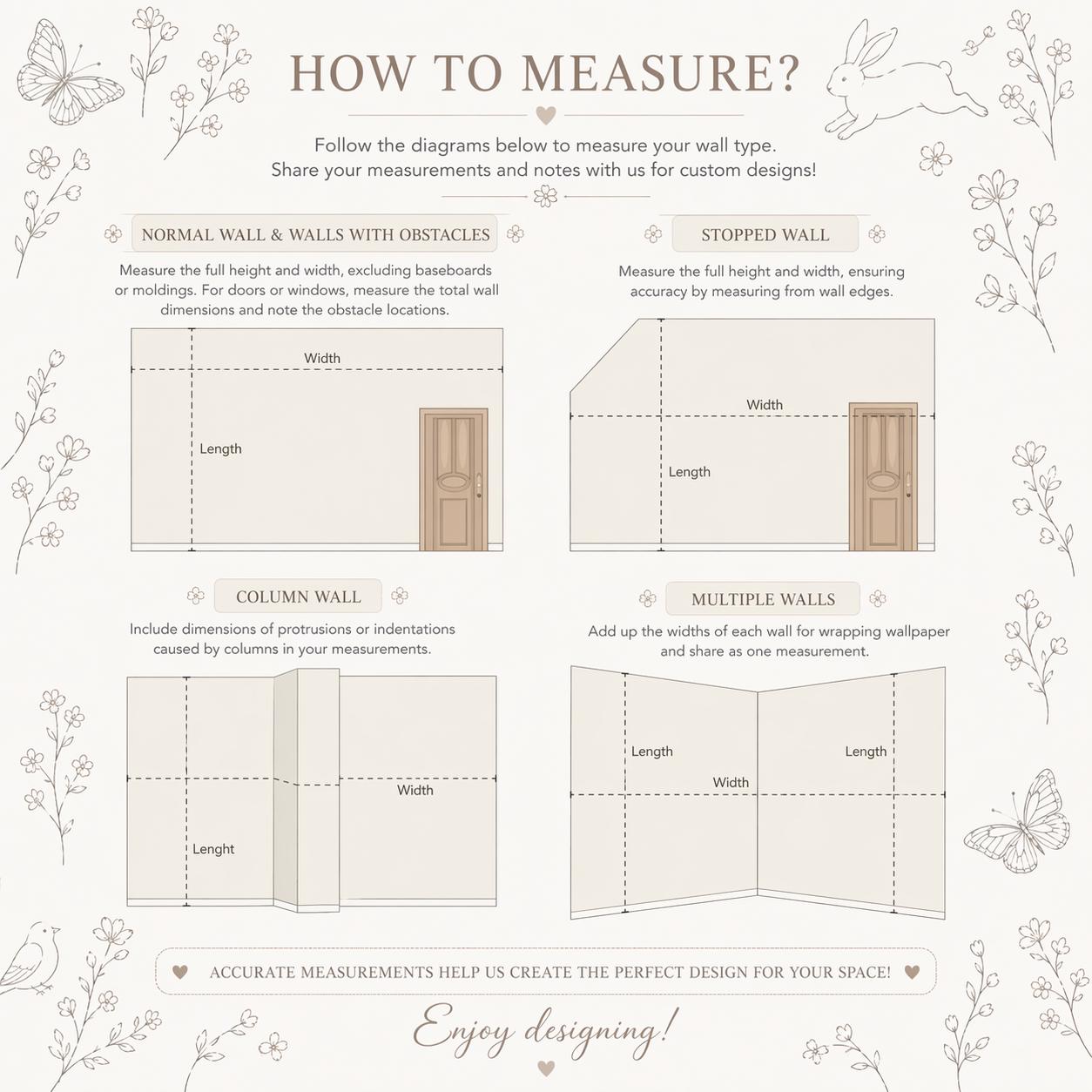 HOW TO MEASURE?

Follow the diagrams below to measure your wall type.
Share your measurements and notes with us for custom designs!

NORMAL WALL & WALLS WITH OBSTACLES

Measure the full height and width, excluding baseboards or moldings. For doors or windows, measure the total wall dimensions and note the obstacle locations.

Width

Length

STOPPED WALL

Measure the full height and width, ensuring accuracy by measuring from wall edges.

Width

Length

COLUMN WALL

Include dimensions of protrusions or indentations caused by columns in your measurements.

Width

Lenght

MULTIPLE WALLS

Add up the widths of each wall for wrapping wallpaper and share as one measurement.

Length

Length

Width

ACCURATE MEASUREMENTS HELP US CREATE THE PERFECT DESIGN FOR YOUR SPACE!

Enjoy designing!