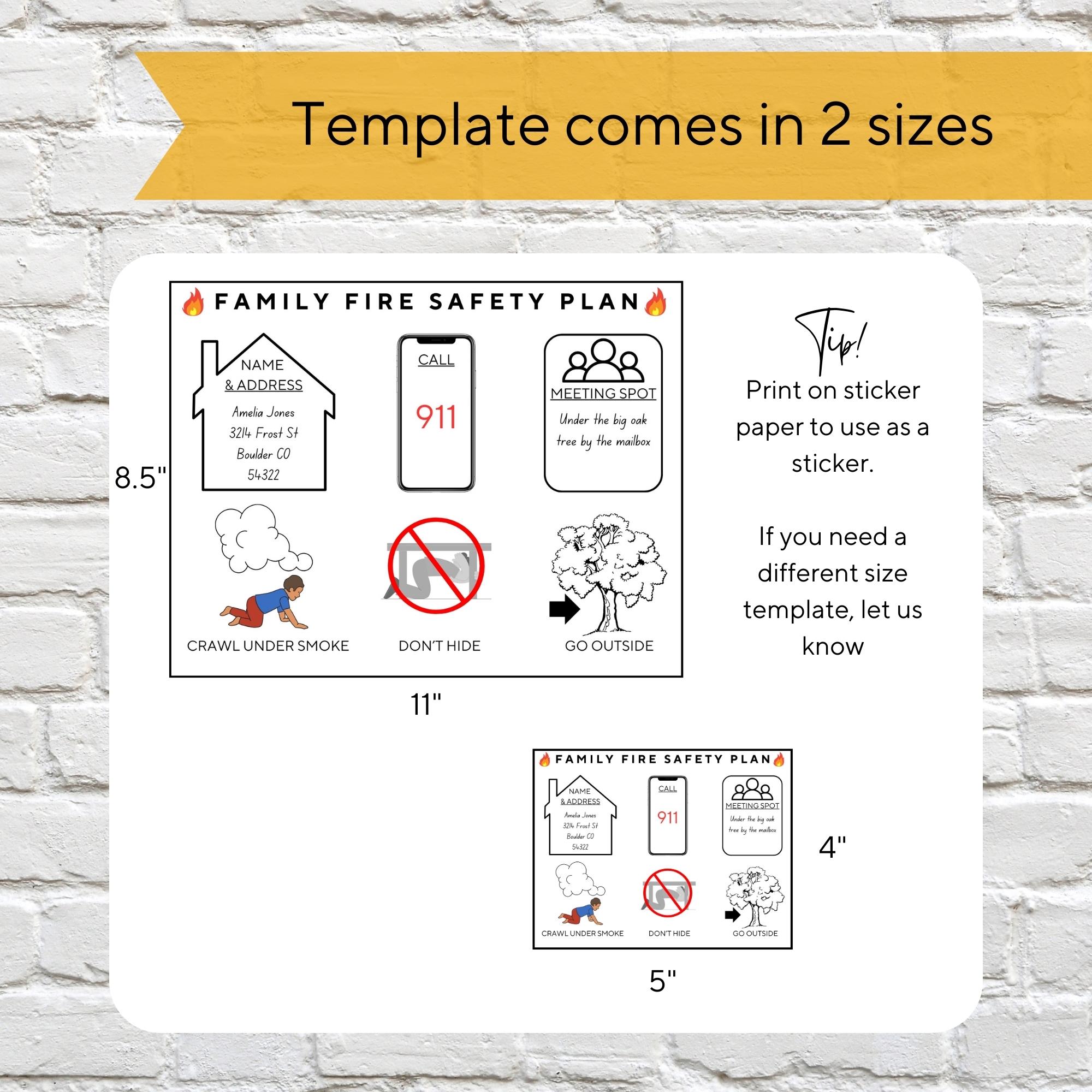 Template comes in 2 sizes

FAMILY FIRE SAFETY PLAN

NAME
& ADDRESS
Amelia Jones
3214 Frost St
Boulder CO
54322

CALL
911

MEETING SPOT
Under the big oak tree by the mailbox

CRAWL UNDER SMOKE

DON'T HIDE

GO OUTSIDE

8.5"

11"

Tip!
Print on sticker paper to use as a sticker.

If you need a different size template, let us know

FAMILY FIRE SAFETY PLAN

NAME
& ADDRESS
Amelia Jones
3214 Frost St
Boulder CO
54322

CALL
911

MEETING SPOT
Under the big oak tree by the mailbox

CRAWL UNDER SMOKE

DON'T HIDE

GO OUTSIDE

4"

5"