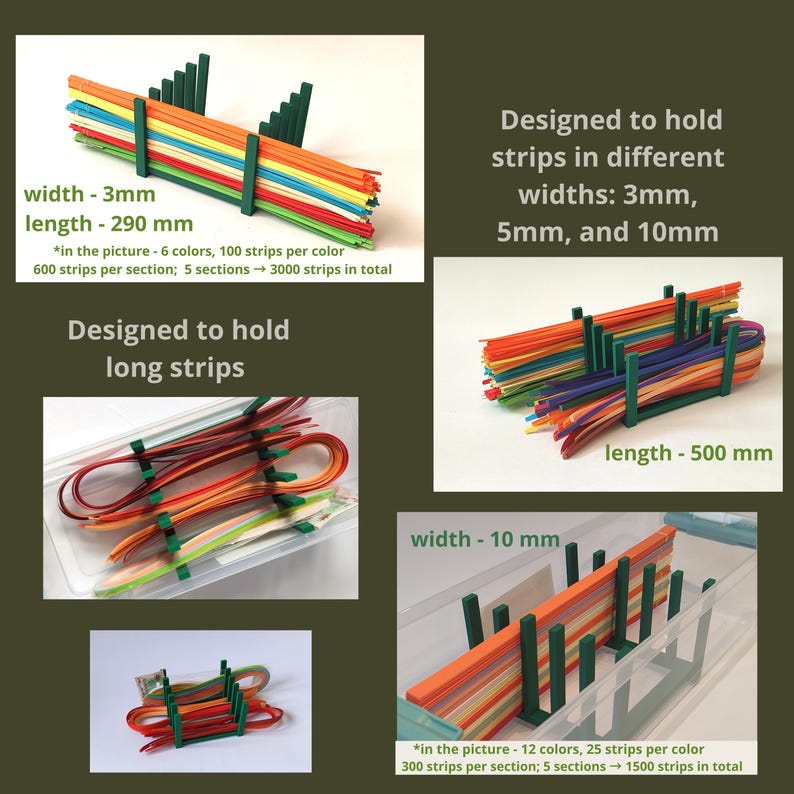 width - 3mm
length - 290 mm
*in the picture - 6 colors, 100 strips per color
600 strips per section; 5 sections → 3000 strips in total

Designed to hold strips in different widths: 3mm, 5mm, and 10mm

Designed to hold long strips

length - 500 mm

width - 10 mm
*in the picture - 12 colors, 25 strips per color
300 strips per section; 5 sections → 1500 strips in total