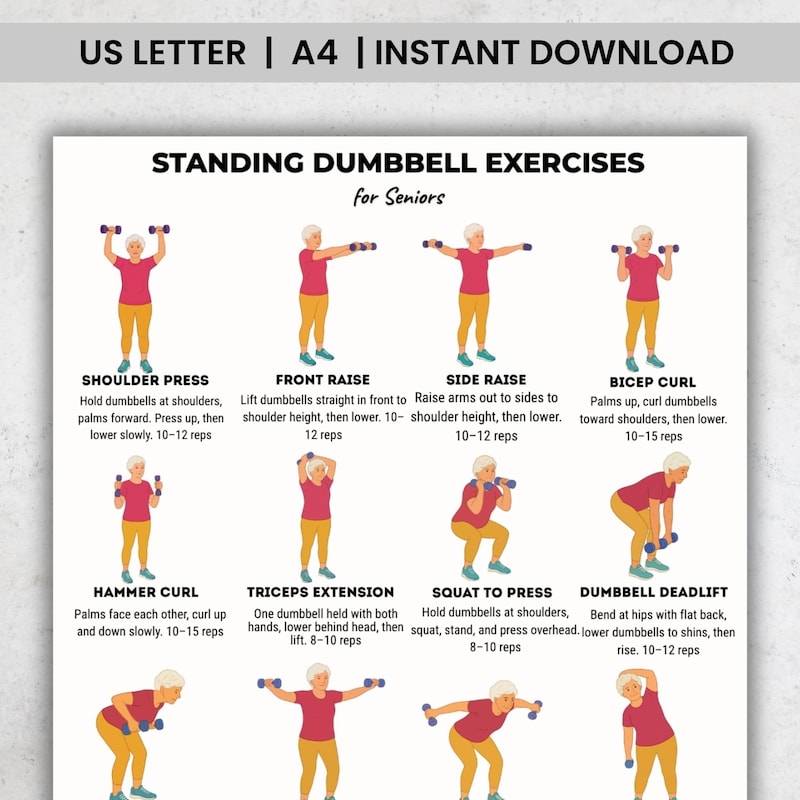 US LETTER | A4 | INSTANT DOWNLOAD

STANDING DUMBBELL EXERCISES
for Seniors

SHOULDER PRESS
Hold dumbbells at shoulders, palms forward. Press up, then lower slowly. 10–12 reps

FRONT RAISE
Lift dumbbells straight in front to shoulder height, then lower. 10–12 reps

SIDE RAISE
Raise arms out to sides to shoulder height, then lower. 10–12 reps

BICEP CURL
Palms up, curl dumbbells toward shoulders, then lower. 10–15 reps

HAMMER CURL
Palms face each other, curl up and down slowly. 10–15 reps

TRICEPS EXTENSION
One dumbbell held with both hands, lower behind head, then lift. 8–10 reps

SQUAT TO PRESS
Hold dumbbells at shoulders, squat, stand, and press overhead. 8–10 reps

DUMBBELL DEADLIFT
Bend at hips with flat back, lower dumbbells to shins, then rise. 10–12 reps