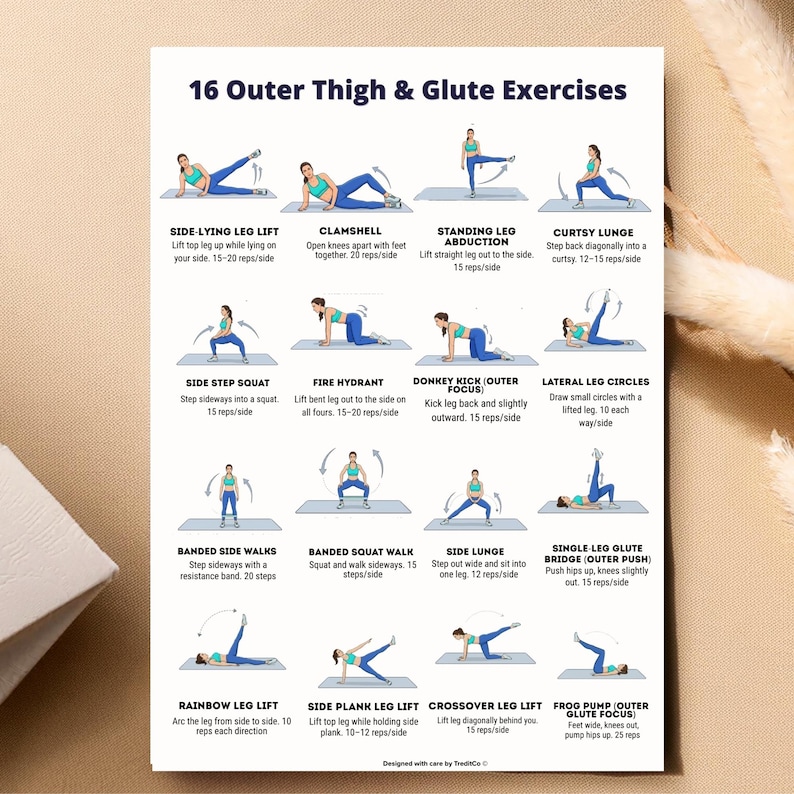 16 Outer Thigh & Glute Exercises

SIDE-LYING LEG LIFT
Lift top leg up while lying on your side. 15–20 reps/side

CLAMSHELL
Open knees apart with feet together. 20 reps/side

STANDING LEG ABDUCTION
Lift straight leg out to the side. 15 reps/side

CURTSY LUNGE
Step back diagonally into a curtsy. 12–15 reps/side

SIDE STEP SQUAT
Step sideways into a squat. 15 reps/side

FIRE HYDRANT
Lift bent leg out to the side on all fours. 15–20 reps/side

DONKEY KICK (OUTER FOCUS)
Kick leg back and slightly outward. 15 reps/side

LATERAL LEG CIRCLES
Draw small circles with a lifted leg. 10 each way/side

BANDED SIDE WALKS
Step sideways with a resistance band. 20 steps

BANDED SQUAT WALK
Squat and walk sideways. 15 steps/side

SIDE LUNGE
Step out wide and sit into one leg. 12 reps/side

SINGLE-LEG GLUTE BRIDGE (OUTER PUSH)
Push hips up, knees slightly out. 15 reps/side

RAINBOW LEG LIFT
Arc the leg from side to side. 10 reps each direction

SIDE PLANK LEG LIFT
Lift top leg while holding side plank. 10–12 reps/side

CROSSOVER LEG LIFT
Lift leg diagonally behind you. 15 reps/side

FROG PUMP (OUTER GLUTE FOCUS)
Feet wide, knees out, pump hips up. 25 reps

Designed with care by TreditCo ©