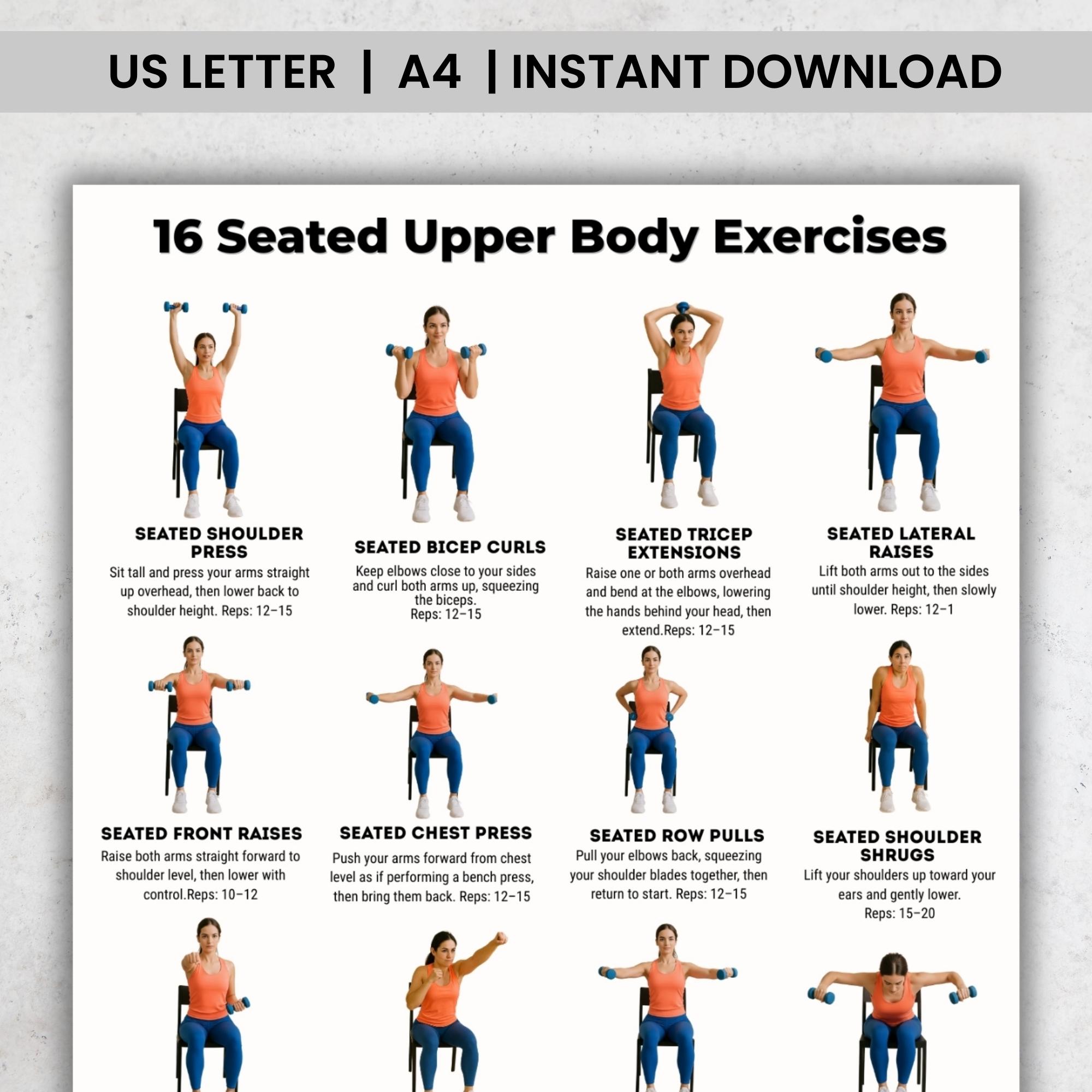 US LETTER | A4 | INSTANT DOWNLOAD

16 Seated Upper Body Exercises

SEATED SHOULDER PRESS
Sit tall and press your arms straight up overhead, then lower back to shoulder height. Reps: 12–15

SEATED BICEP CURLS
Keep elbows close to your sides and curl both arms up, squeezing the biceps.
Reps: 12–15

SEATED TRICEP EXTENSIONS
Raise one or both arms overhead and bend at the elbows, lowering the hands behind your head, then extend.Reps: 12–15

SEATED LATERAL RAISES
Lift both arms out to the sides until shoulder height, then slowly lower. Reps: 12–1

SEATED FRONT RAISES
Raise both arms straight forward to shoulder level, then lower with control.Reps: 10–12

SEATED CHEST PRESS
Push your arms forward from chest level as if performing a bench press, then bring them back. Reps: 12–15

SEATED ROW PULLS
Pull your elbows back, squeezing your shoulder blades together, then return to start. Reps: 12–15

SEATED SHOULDER SHRUGS
Lift your shoulders up toward your ears and gently lower.
Reps: 15–20