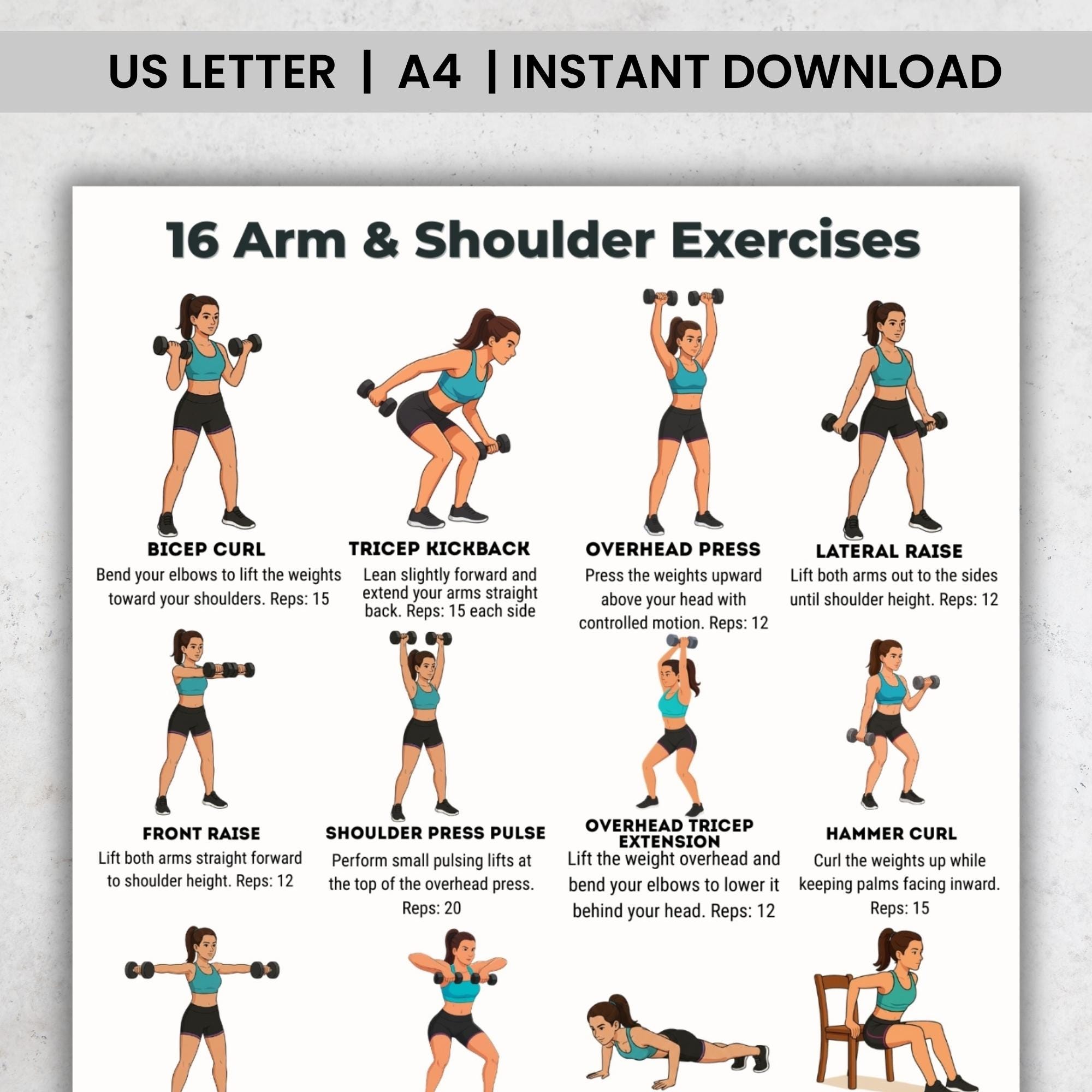 US LETTER | A4 | INSTANT DOWNLOAD

16 Arm & Shoulder Exercises

BICEP CURL
Bend your elbows to lift the weights toward your shoulders. Reps: 15

TRICEP KICKBACK
Lean slightly forward and extend your arms straight back. Reps: 15 each side

OVERHEAD PRESS
Press the weights upward above your head with controlled motion. Reps: 12

LATERAL RAISE
Lift both arms out to the sides until shoulder height. Reps: 12

FRONT RAISE
Lift both arms straight forward to shoulder height. Reps: 12

SHOULDER PRESS PULSE
Perform small pulsing lifts at the top of the overhead press. Reps: 20

OVERHEAD TRICEP EXTENSION
Lift the weight overhead and bend your elbows to lower it behind your head. Reps: 12

HAMMER CURL
Curl the weights up while keeping palms facing inward. Reps: 15