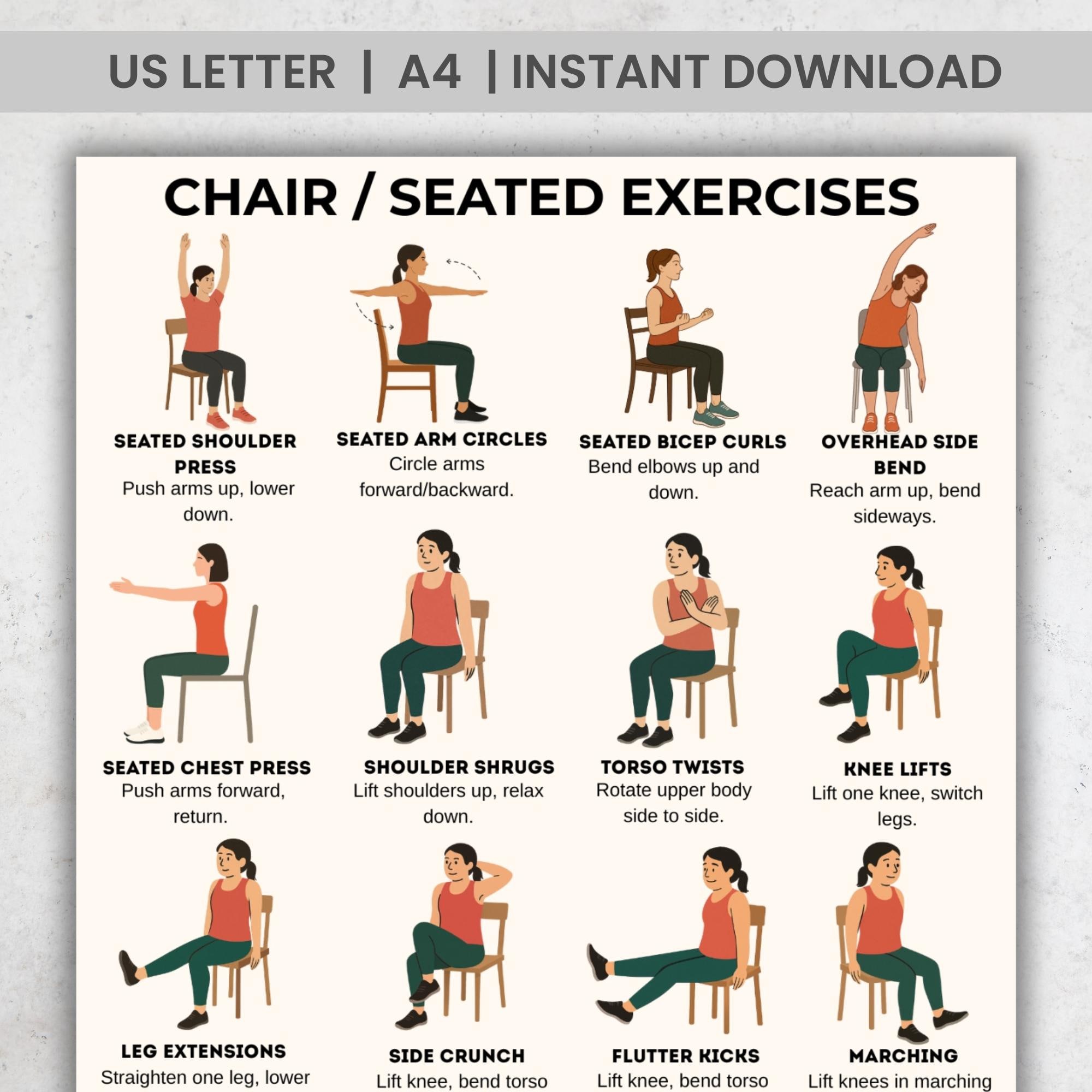 US LETTER | A4 | INSTANT DOWNLOAD

CHAIR / SEATED EXERCISES

SEATED SHOULDER PRESS
Push arms up, lower down.

SEATED ARM CIRCLES
Circle arms forward/backward.

SEATED BICEP CURLS
Bend elbows up and down.

OVERHEAD SIDE BEND
Reach arm up, bend sideways.

SEATED CHEST PRESS
Push arms forward, return.

SHOULDER SHRUGS
Lift shoulders up, relax down.

TORSO TWISTS
Rotate upper body side to side.

KNEE LIFTS
Lift one knee, switch legs.

LEG EXTENSIONS
Straighten one leg, lower

SIDE CRUNCH
Lift knee, bend torso

FLUTTER KICKS
Lift knee, bend torso

MARCHING
Lift knees in marching