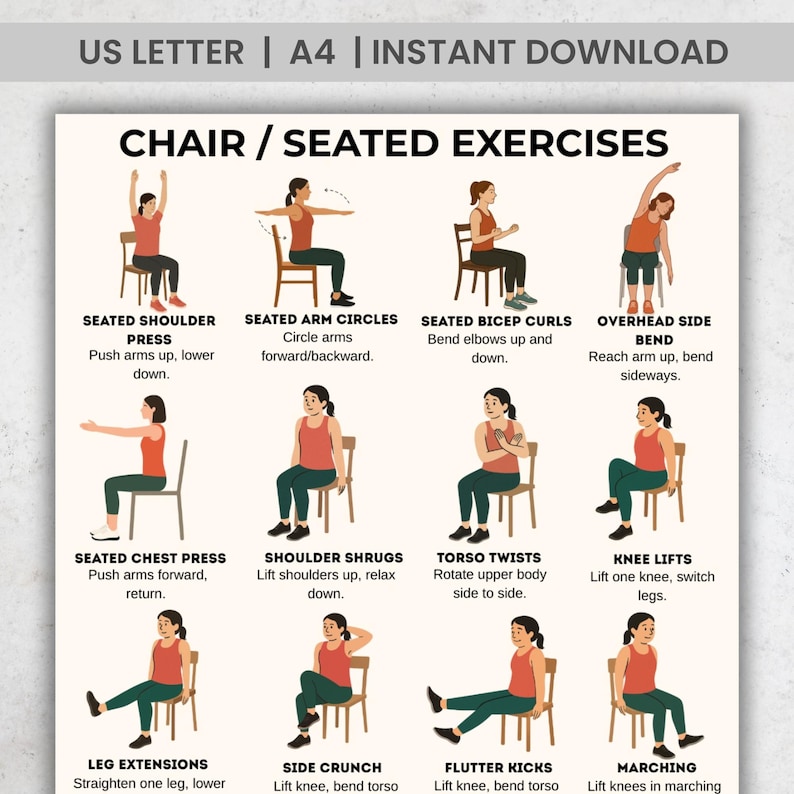 US LETTER | A4 | INSTANT DOWNLOAD

CHAIR / SEATED EXERCISES

SEATED SHOULDER PRESS
Push arms up, lower down.

SEATED ARM CIRCLES
Circle arms forward/backward.

SEATED BICEP CURLS
Bend elbows up and down.

OVERHEAD SIDE BEND
Reach arm up, bend sideways.

SEATED CHEST PRESS
Push arms forward, return.

SHOULDER SHRUGS
Lift shoulders up, relax down.

TORSO TWISTS
Rotate upper body side to side.

KNEE LIFTS
Lift one knee, switch legs.

LEG EXTENSIONS
Straighten one leg, lower

SIDE CRUNCH
Lift knee, bend torso

FLUTTER KICKS
Lift knee, bend torso

MARCHING
Lift knees in marching