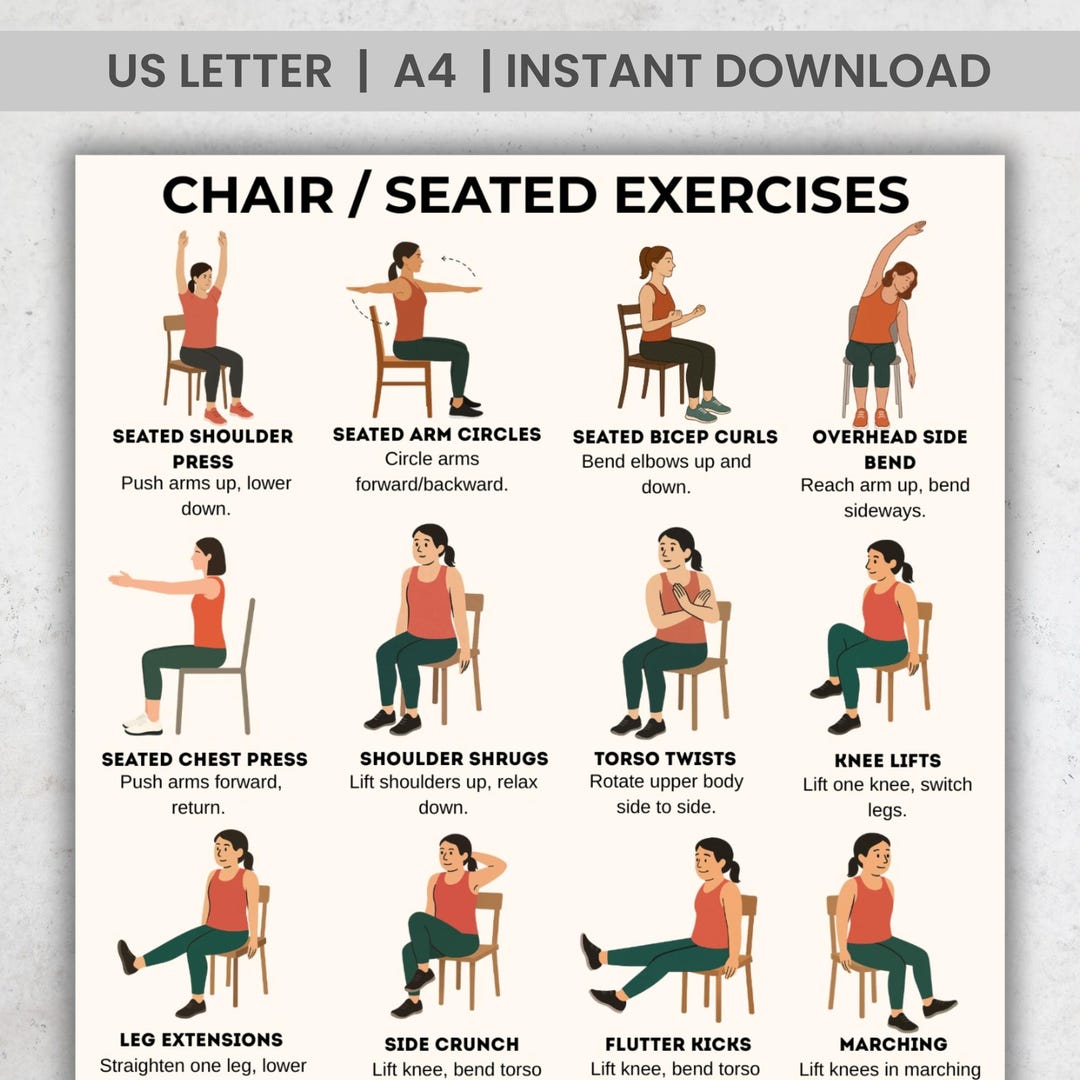 US LETTER | A4 | INSTANT DOWNLOAD

CHAIR / SEATED EXERCISES

SEATED SHOULDER PRESS
Push arms up, lower down.

SEATED ARM CIRCLES
Circle arms forward/backward.

SEATED BICEP CURLS
Bend elbows up and down.

OVERHEAD SIDE BEND
Reach arm up, bend sideways.

SEATED CHEST PRESS
Push arms forward, return.

SHOULDER SHRUGS
Lift shoulders up, relax down.

TORSO TWISTS
Rotate upper body side to side.

KNEE LIFTS
Lift one knee, switch legs.

LEG EXTENSIONS
Straighten one leg, lower

SIDE CRUNCH
Lift knee, bend torso

FLUTTER KICKS
Lift knee, bend torso

MARCHING
Lift knees in marching