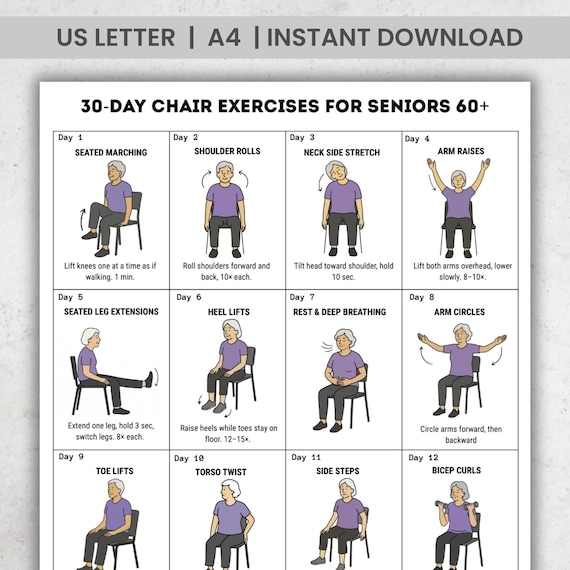 US LETTER | A4 | INSTANT DOWNLOAD

30-DAY CHAIR EXERCISES FOR SENIORS 60+

Day 1
SEATED MARCHING
Lift knees one at a time as if walking. 1 min.

Day 2
SHOULDER ROLLS
Roll shoulders forward and back, 10× each.

Day 3
NECK SIDE STRETCH
Tilt head toward shoulder, hold 10 sec.

Day 4
ARM RAISES
Lift both arms overhead, lower slowly. 8–10×.

Day 5
SEATED LEG EXTENSIONS
Extend one leg, hold 3 sec, switch legs. 8× each.

Day 6
HEEL LIFTS
Raise heels while toes stay on floor. 12–15×.

Day 7
REST & DEEP BREATHING

Day 8
ARM CIRCLES
Circle arms forward, then backward

Day 9
TOE LIFTS

Day 10
TORSO TWIST

Day 11
SIDE STEPS

Day 12
BICEP CURLS