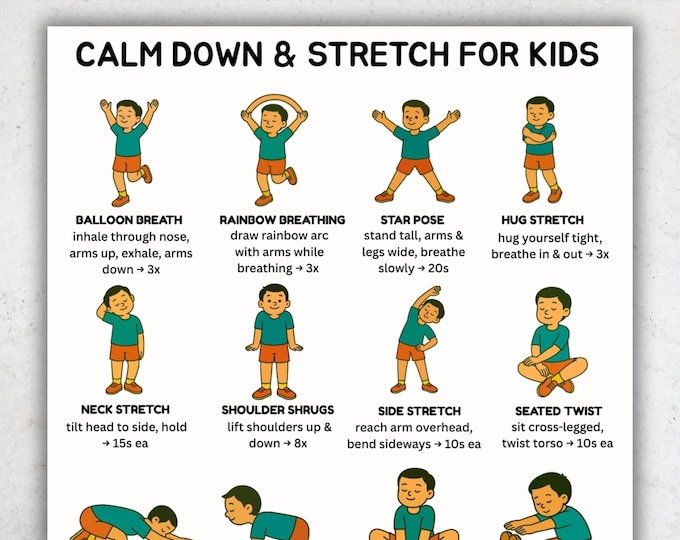 CALM DOWN & STRETCH FOR KIDS

BALLOON BREATH
inhale through nose, arms up, exhale, arms down → 3x

RAINBOW BREATHING
draw rainbow arc with arms while breathing → 3x

STAR POSE
stand tall, arms & legs wide, breathe slowly → 20s

HUG STRETCH
hug yourself tight, breathe in & out → 3x

NECK STRETCH
tilt head to side, hold → 15s ea

SHOULDER SHRUGS
lift shoulders up & down → 8x

SIDE STRETCH
reach arm overhead, bend sideways → 10s ea

SEATED TWIST
sit cross-legged, twist torso → 10s ea