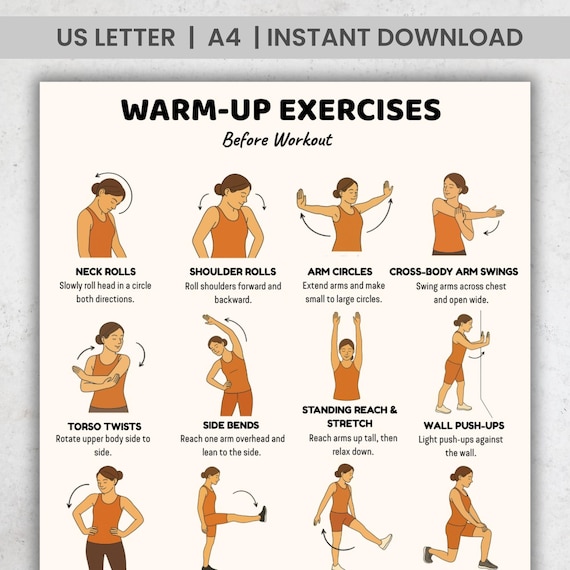 US LETTER | A4 | INSTANT DOWNLOAD

WARM-UP EXERCISES

Before Workout

NECK ROLLS
Slowly roll head in a circle both directions.

SHOULDER ROLLS
Roll shoulders forward and backward.

ARM CIRCLES
Extend arms and make small to large circles.

CROSS-BODY ARM SWINGS
Swing arms across chest and open wide.

TORSO TWISTS
Rotate upper body side to side.

SIDE BENDS
Reach one arm overhead and lean to the side.

STANDING REACH & STRETCH
Reach arms up tall, then relax down.

WALL PUSH-UPS
Light push-ups against the wall.