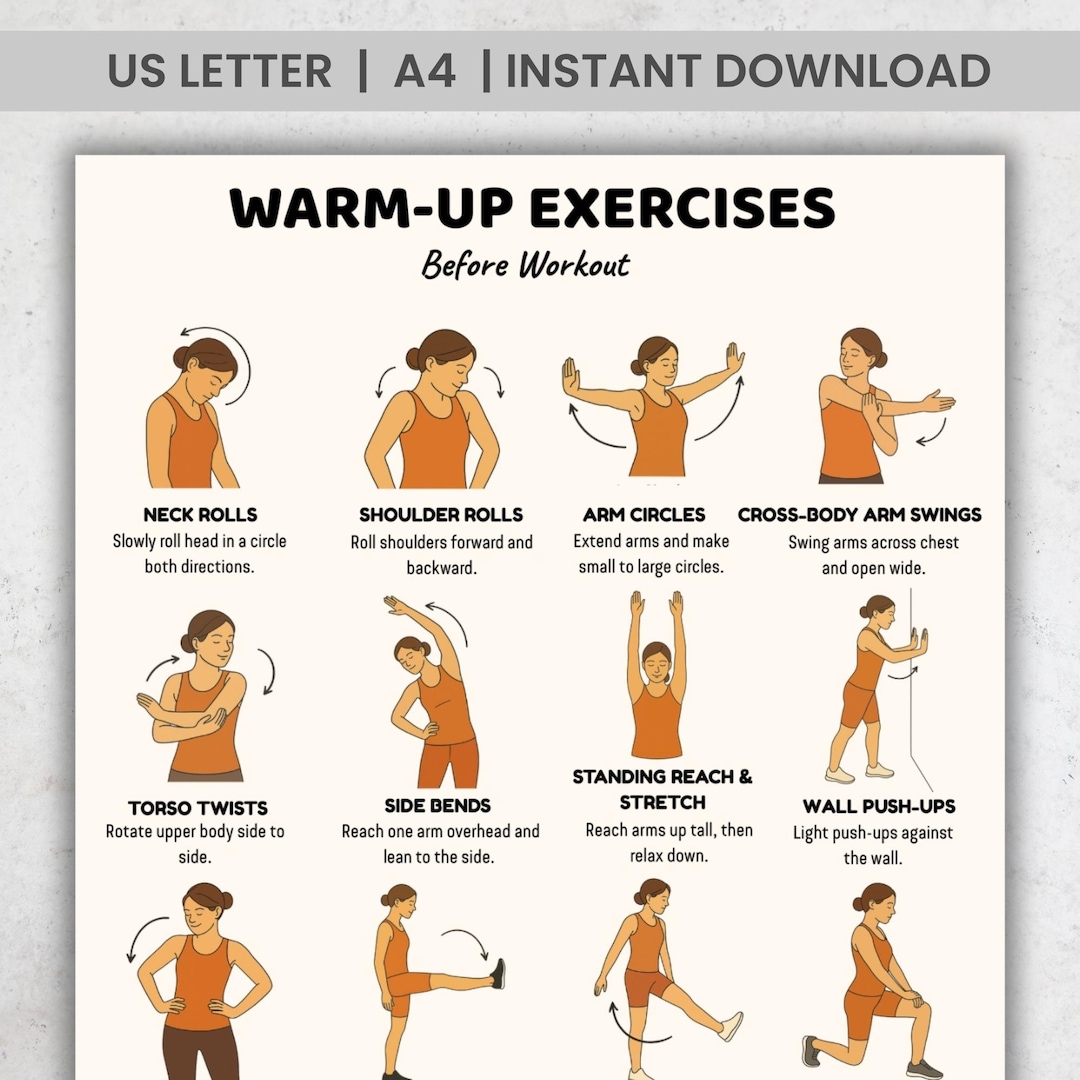 US LETTER | A4 | INSTANT DOWNLOAD

WARM-UP EXERCISES

Before Workout

NECK ROLLS
Slowly roll head in a circle both directions.

SHOULDER ROLLS
Roll shoulders forward and backward.

ARM CIRCLES
Extend arms and make small to large circles.

CROSS-BODY ARM SWINGS
Swing arms across chest and open wide.

TORSO TWISTS
Rotate upper body side to side.

SIDE BENDS
Reach one arm overhead and lean to the side.

STANDING REACH & STRETCH
Reach arms up tall, then relax down.

WALL PUSH-UPS
Light push-ups against the wall.