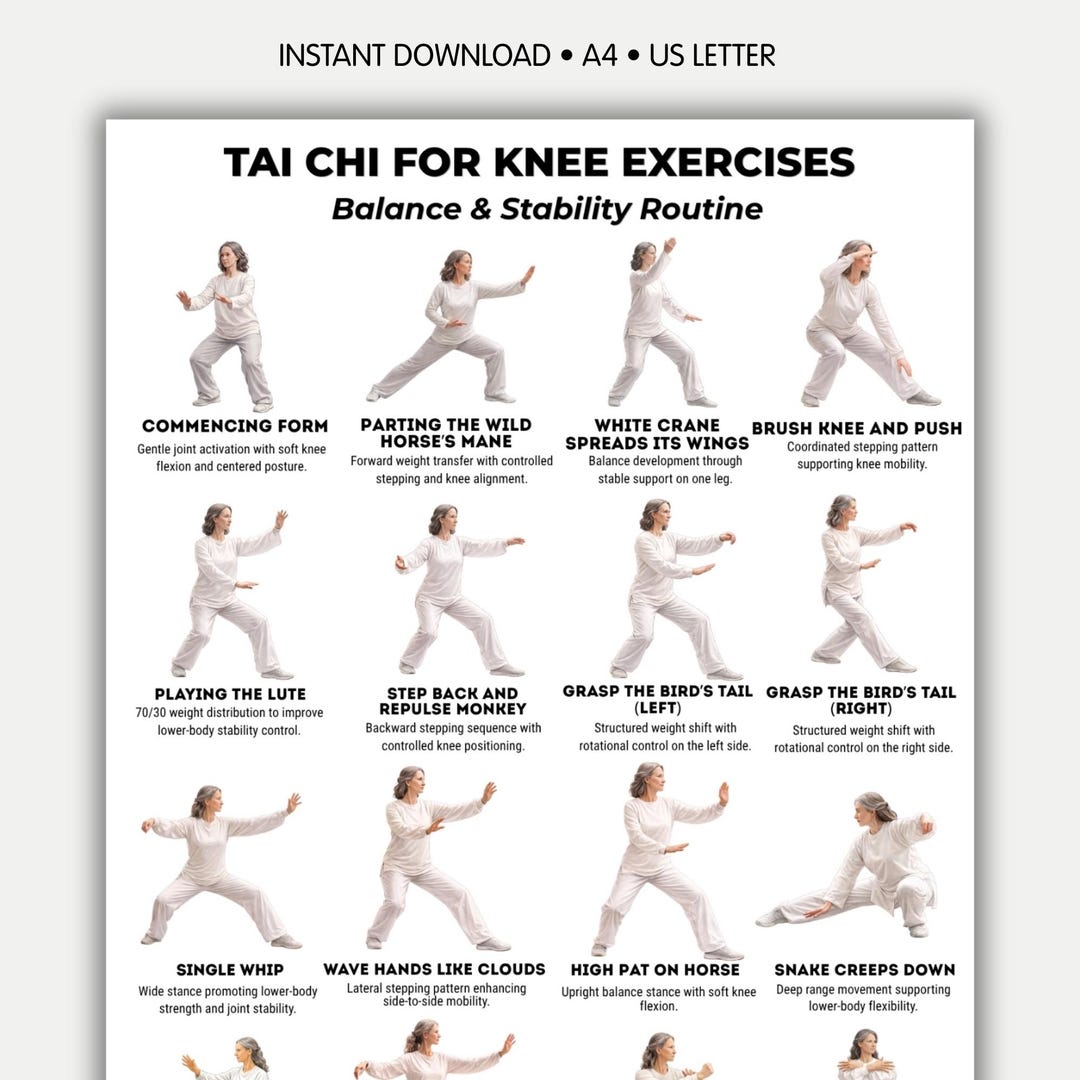 INSTANT DOWNLOAD • A4 • US LETTER

TAI CHI FOR KNEE EXERCISES

Balance & Stability Routine

COMMENCING FORM
Gentle joint activation with soft knee flexion and centered posture.

PARTING THE WILD HORSE'S MANE
Forward weight transfer with controlled stepping and knee alignment.

WHITE CRANE SPREADS ITS WINGS
Balance development through stable support on one leg.

BRUSH KNEE AND PUSH
Coordinated stepping pattern supporting knee mobility.

PLAYING THE LUTE
70/30 weight distribution to improve lower-body stability control.

STEP BACK AND REPULSE MONKEY
Backward stepping sequence with controlled knee positioning.

GRASP THE BIRD'S TAIL (LEFT)
Structured weight shift with rotational control on the left side.

GRASP THE BIRD'S TAIL (RIGHT)
Structured weight shift with rotational control on the right side.

SINGLE WHIP
Wide stance promoting lower-body strength and joint stability.

WAVE HANDS LIKE CLOUDS
Lateral stepping pattern enhancing side-to-side mobility.

HIGH PAT ON HORSE
Upright balance stance with soft knee flexion.

SNAKE CREEPS DOWN
Deep range movement supporting lower-body flexibility.