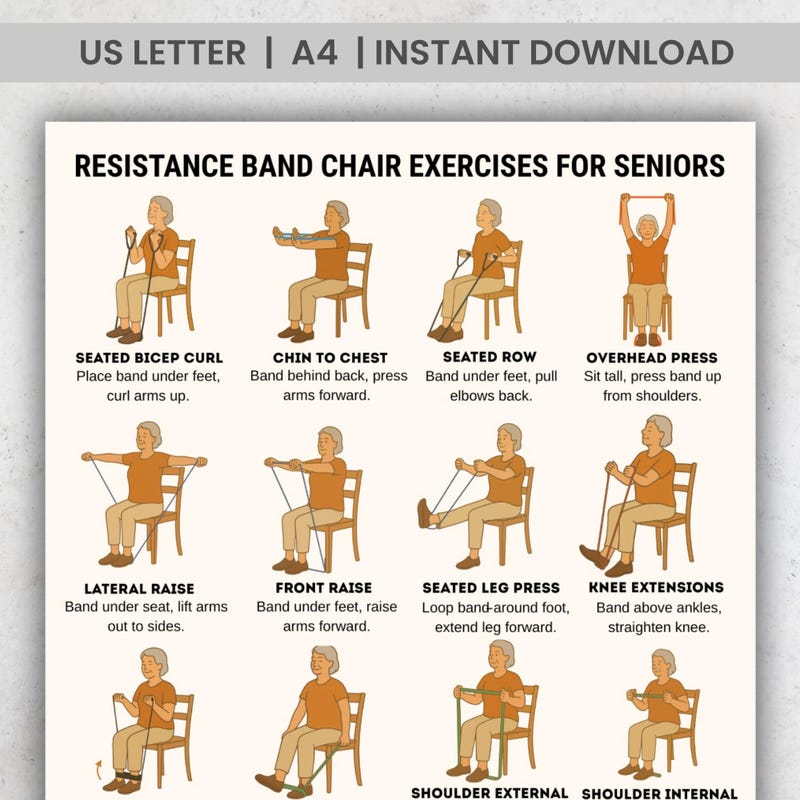 US LETTER | A4 | INSTANT DOWNLOAD

RESISTANCE BAND CHAIR EXERCISES FOR SENIORS

SEATED BICEP CURL
Place band under feet, curl arms up.

CHIN TO CHEST
Band behind back, press arms forward.

SEATED ROW
Band under feet, pull elbows back.

OVERHEAD PRESS
Sit tall, press band up from shoulders.

LATERAL RAISE
Band under seat, lift arms out to sides.

FRONT RAISE
Band under feet, raise arms forward.

SEATED LEG PRESS
Loop band around foot, extend leg forward.

KNEE EXTENSIONS
Band above ankles, straighten knee.

SHOULDER EXTERNAL

SHOULDER INTERNAL