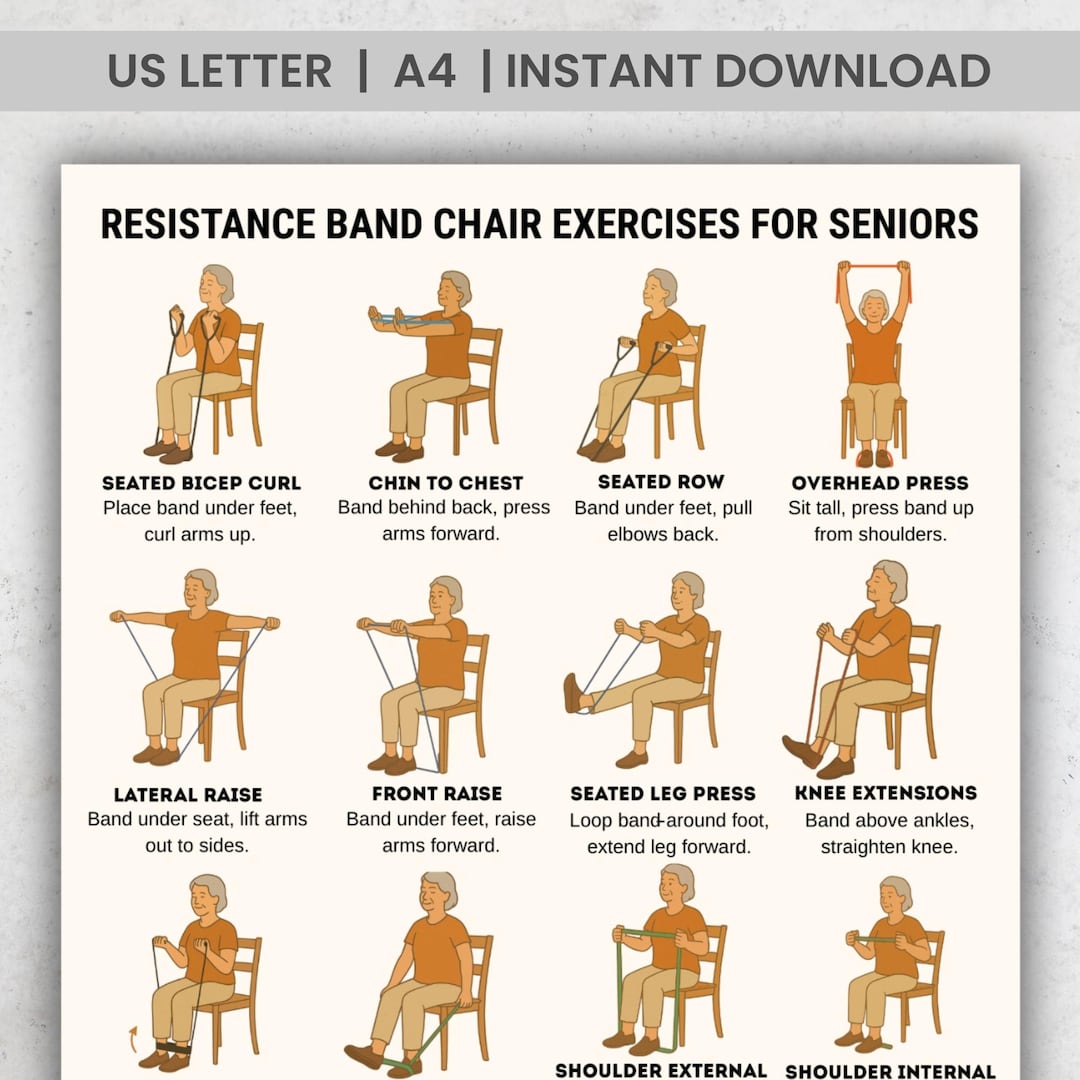 US LETTER | A4 | INSTANT DOWNLOAD

RESISTANCE BAND CHAIR EXERCISES FOR SENIORS

SEATED BICEP CURL
Place band under feet, curl arms up.

CHIN TO CHEST
Band behind back, press arms forward.

SEATED ROW
Band under feet, pull elbows back.

OVERHEAD PRESS
Sit tall, press band up from shoulders.

LATERAL RAISE
Band under seat, lift arms out to sides.

FRONT RAISE
Band under feet, raise arms forward.

SEATED LEG PRESS
Loop band around foot, extend leg forward.

KNEE EXTENSIONS
Band above ankles, straighten knee.

SHOULDER EXTERNAL

SHOULDER INTERNAL