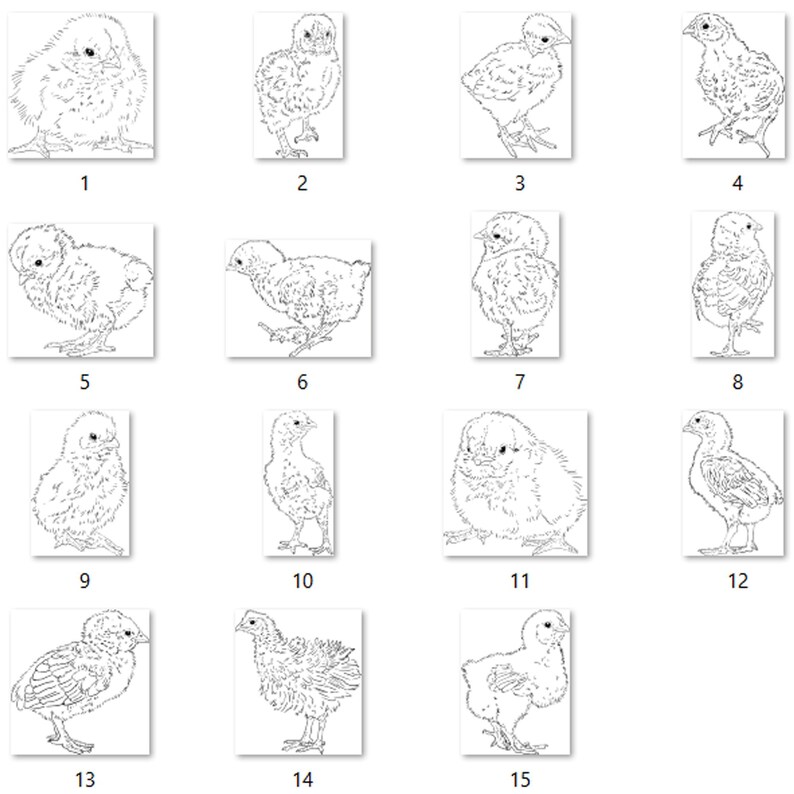 1
2
3
4
5
6
7
8
9
10
11
12
13
14
15