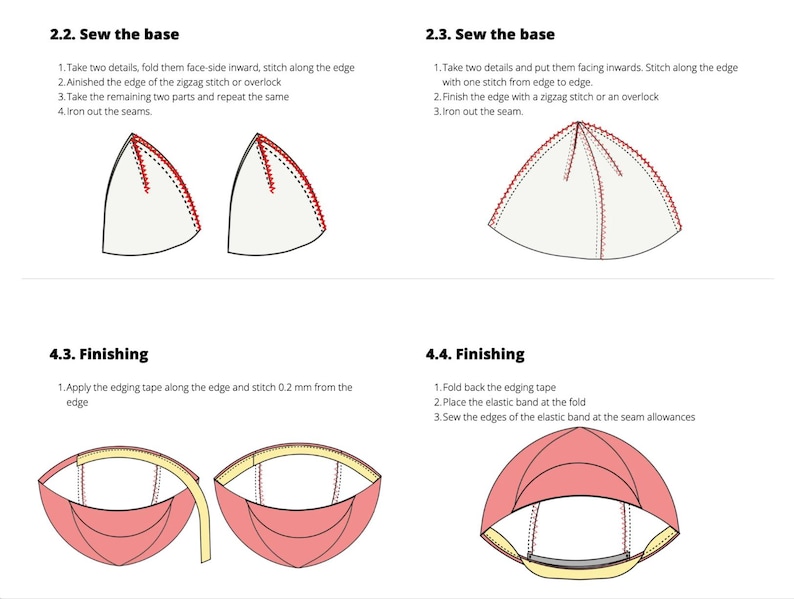 2.2. Sew the base

1. Take two details, fold them face-side inward, stitch along the edge
2. Ainished the edge of the zigzag stitch or overlock
3. Take the remaining two parts and repeat the same
4. Iron out the seams.

2.3. Sew the base

1. Take two details and put them facing inwards. Stitch along the edge with one stitch from edge to edge.
2. Finish the edge with a zigzag stitch or an overlock
3. Iron out the seam.

4.3. Finishing

1. Apply the edging tape along the edge and stitch 0.2 mm from the edge

4.4. Finishing

1. Fold back the edging tape
2. Place the elastic band at the fold
3. Sew the edges of the elastic band at the seam allowances