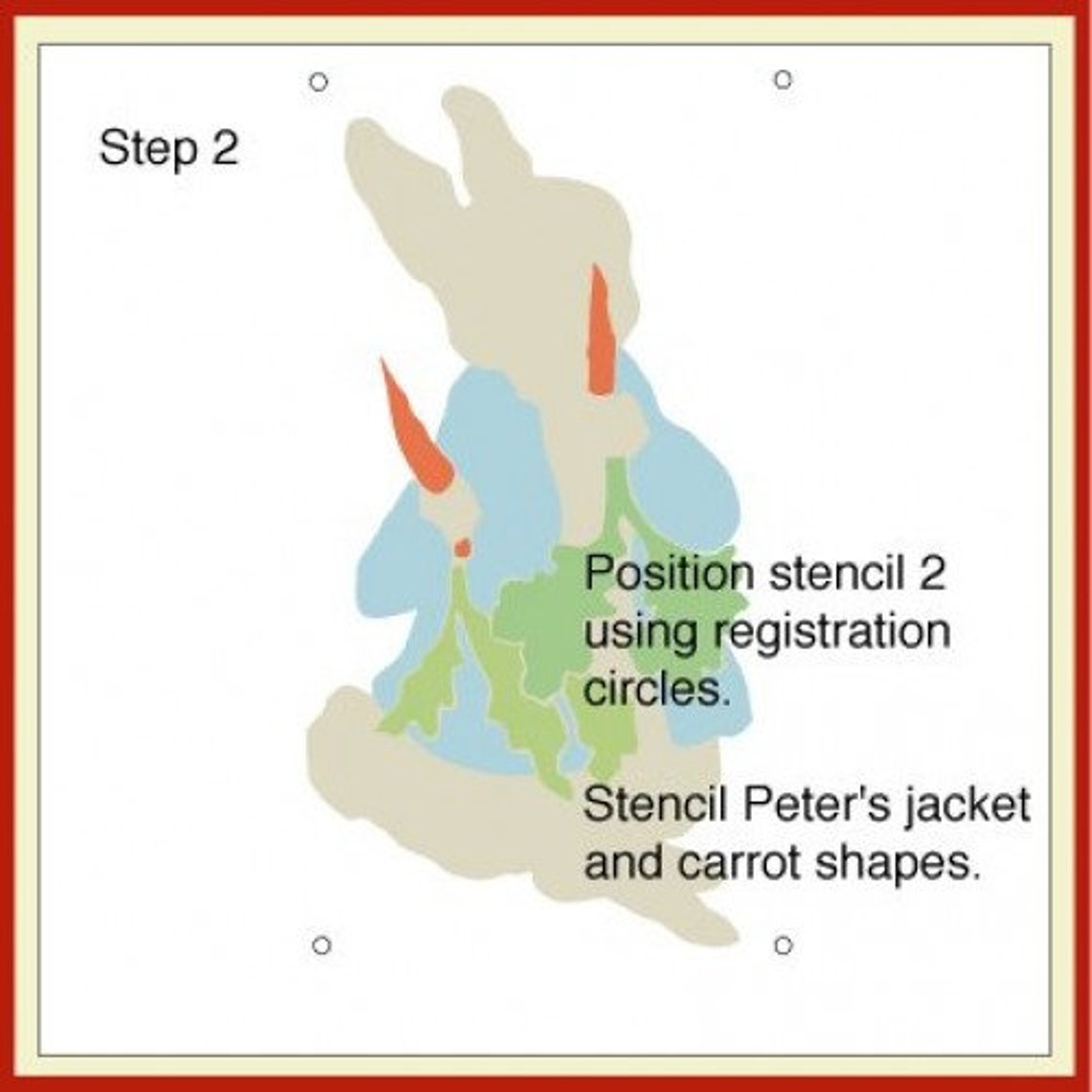 Step 2

Position stencil 2 using registration circles.

Stencil Peter's jacket and carrot shapes.