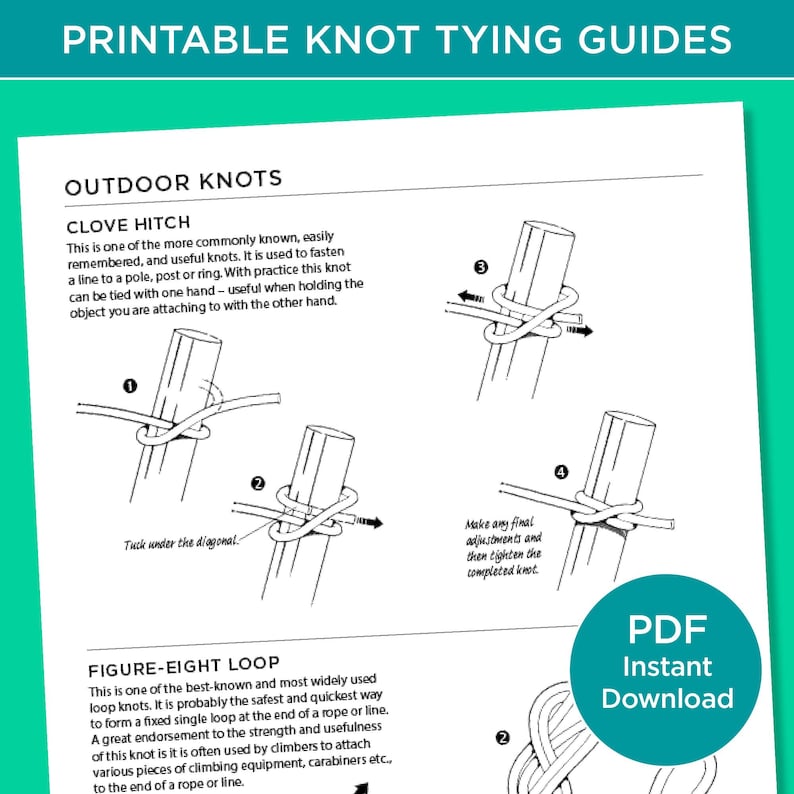 PRINTABLE KNOT TYING GUIDES

OUTDOOR KNOTS

CLOVE HITCH

This is one of the more commonly known, easily remembered, and useful knots. It is used to fasten a line to a pole, post or ring. With practice this knot can be tied with one hand – useful when holding the object you are attaching to with the other hand.

❶

❷

Tuck under the diagonal.

❸

❹

Make any final adjustments and then tighten the completed knot.

FIGURE-EIGHT LOOP

This is one of the best-known and most widely used loop knots. It is probably the safest and quickest way to form a fixed single loop at the end of a rope or line. A great endorsement to the strength and usefulness of this knot is it is often used by climbers to attach various pieces of climbing equipment, carabiners etc., to the end of a rope or line.

❷

PDF
Instant
Download