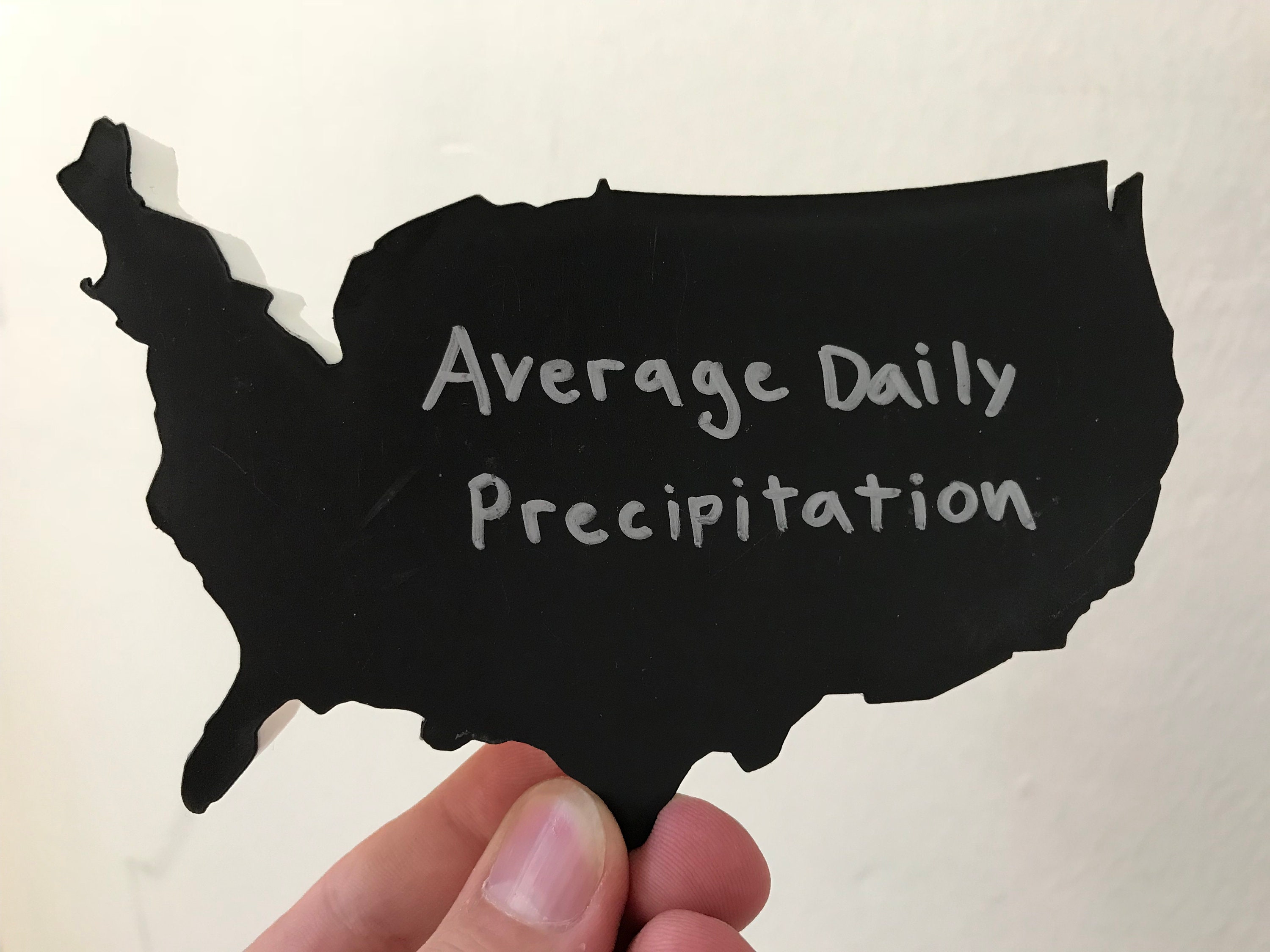 Average Daily
Precipitation