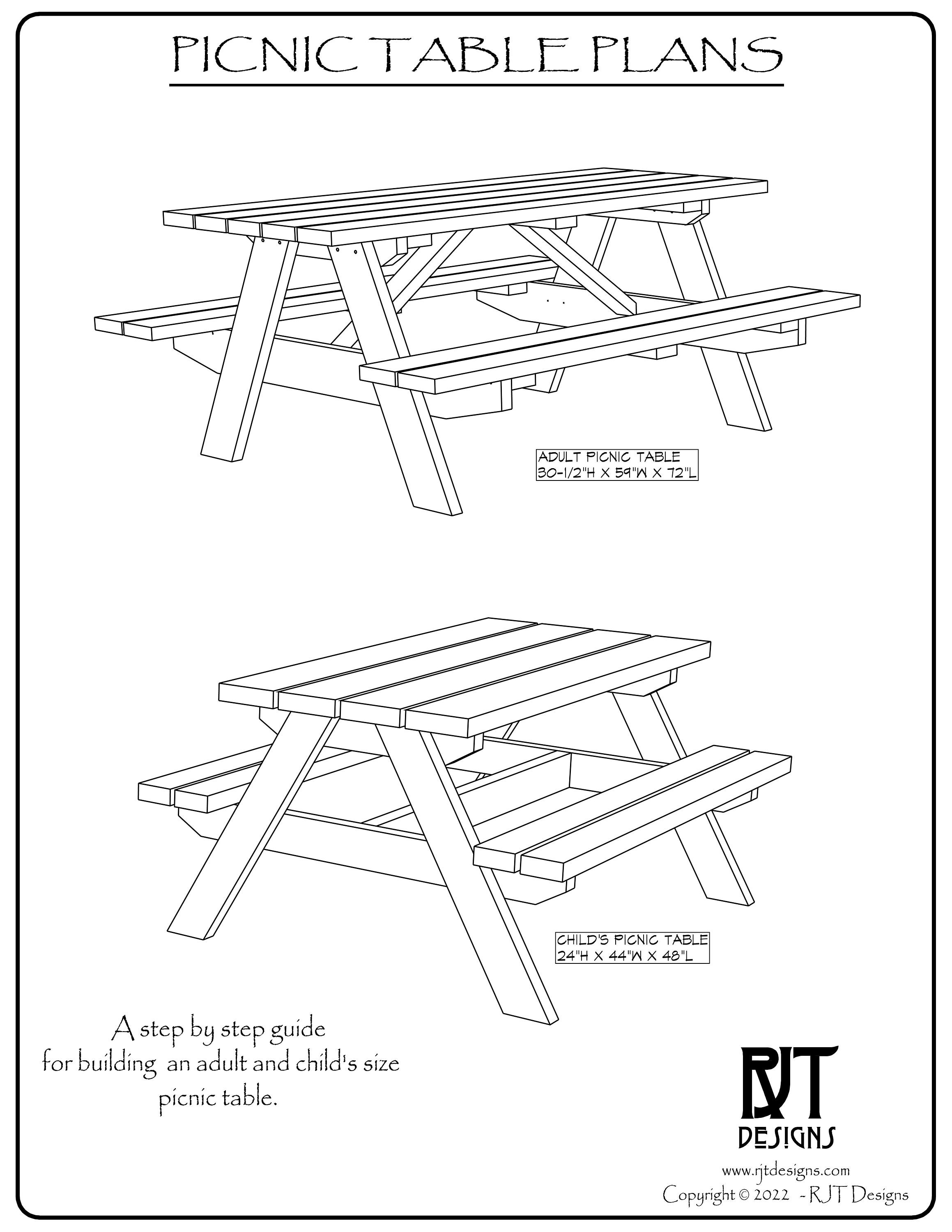 PICNIC TABLE PLANS

ADULT PICNIC TABLE
30-1/2"H X 59"W X 72"L

CHILD'S PICNIC TABLE
24"H X 44"W X 48"L

A step by step guide for building an adult and child's size picnic table.

RJT DESIGNS

www.rjtdesigns.com
Copyright © 2022 - RJT Designs