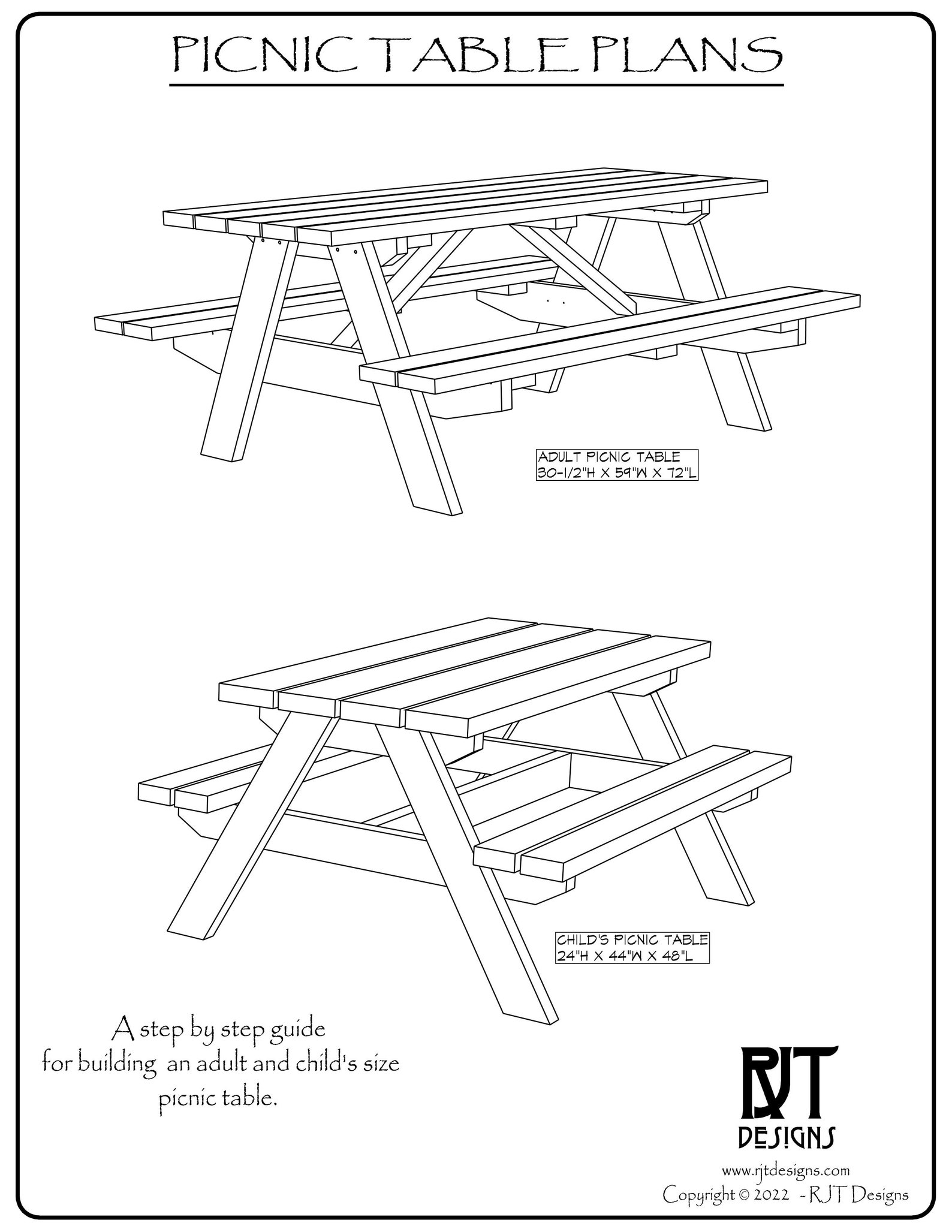 PICNIC TABLE PLANS

ADULT PICNIC TABLE
30-1/2"H X 59"W X 72"L

CHILD'S PICNIC TABLE
24"H X 44"W X 48"L

A step by step guide for building an adult and child's size picnic table.

RJT
DESIGNS
www.rjtdesigns.com
Copyright © 2022 - RJT Designs