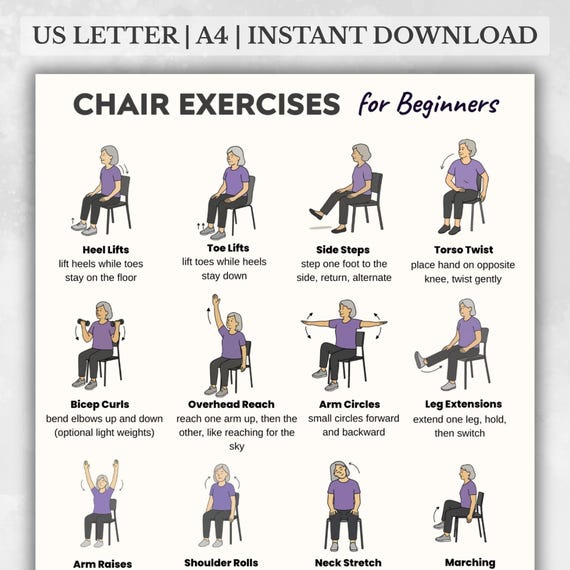 US LETTER | A4 | INSTANT DOWNLOAD

CHAIR EXERCISES for Beginners

Heel Lifts
lift heels while toes stay on the floor

Toe Lifts
lift toes while heels stay down

Side Steps
step one foot to the side, return, alternate

Torso Twist
place hand on opposite knee, twist gently

Bicep Curls
bend elbows up and down (optional light weights)

Overhead Reach
reach one arm up, then the other, like reaching for the sky

Arm Circles
small circles forward and backward

Leg Extensions
extend one leg, hold, then switch

Arm Raises

Shoulder Rolls

Neck Stretch

Marching