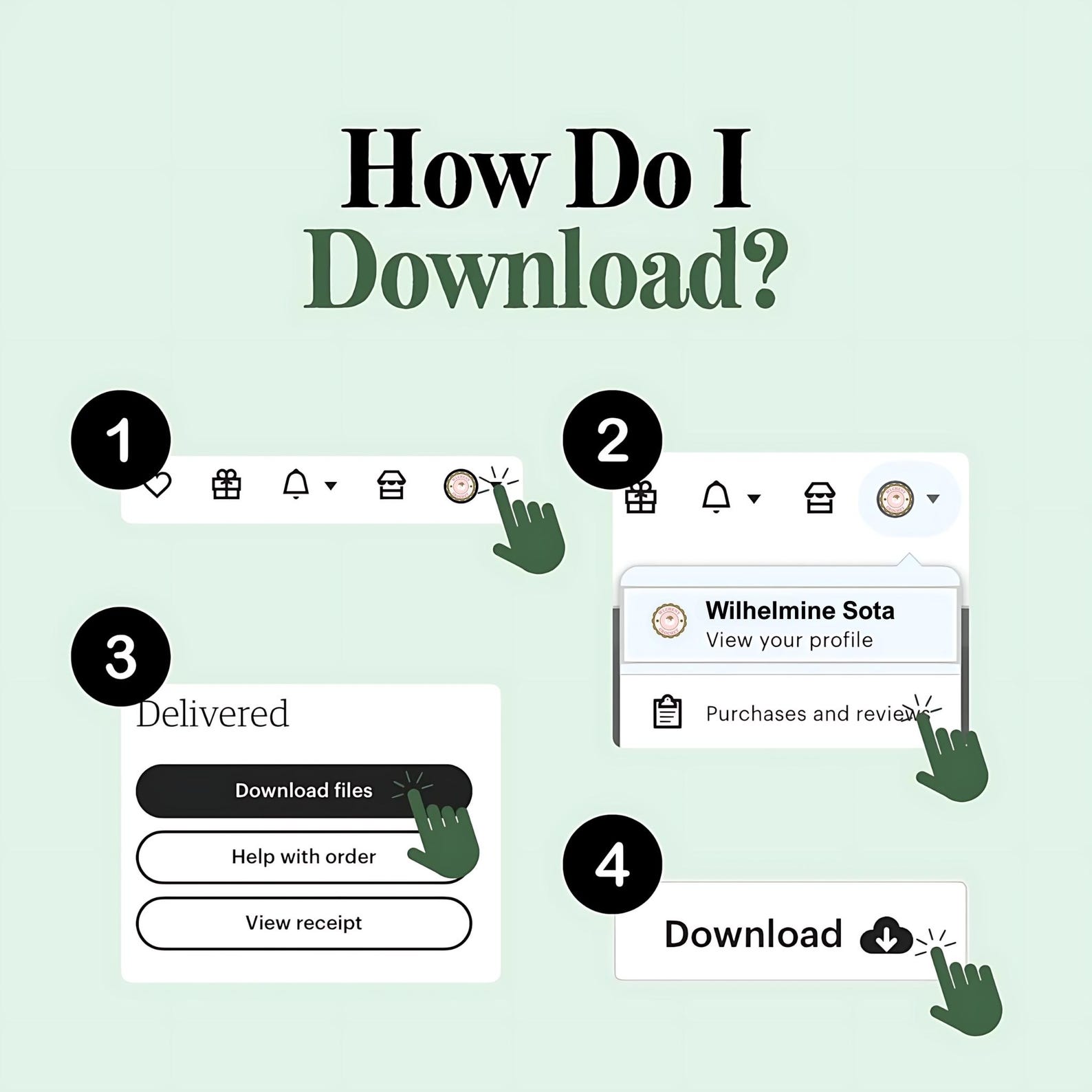 How Do I
Download?

1

2

Wilhelmine Sota
View your profile

Purchases and reviews

3

Delivered

Download files

Help with order

View receipt

4

Download