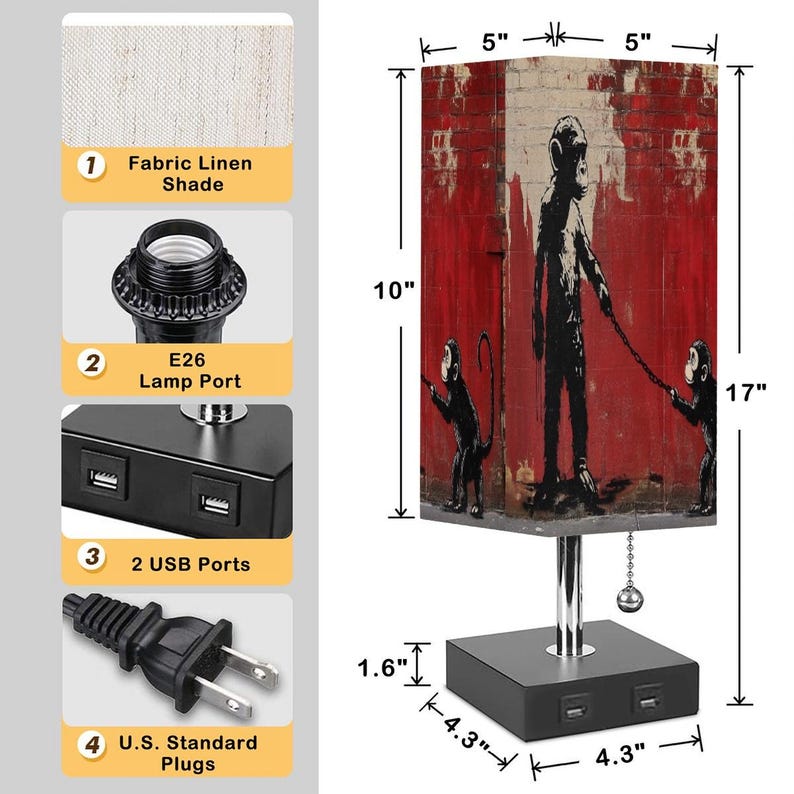 1 Fabric Linen Shade

2 E26 Lamp Port

3 2 USB Ports

4 U.S. Standard Plugs

5"
5"
10"
17"
1.6"
4.3"
4.3"