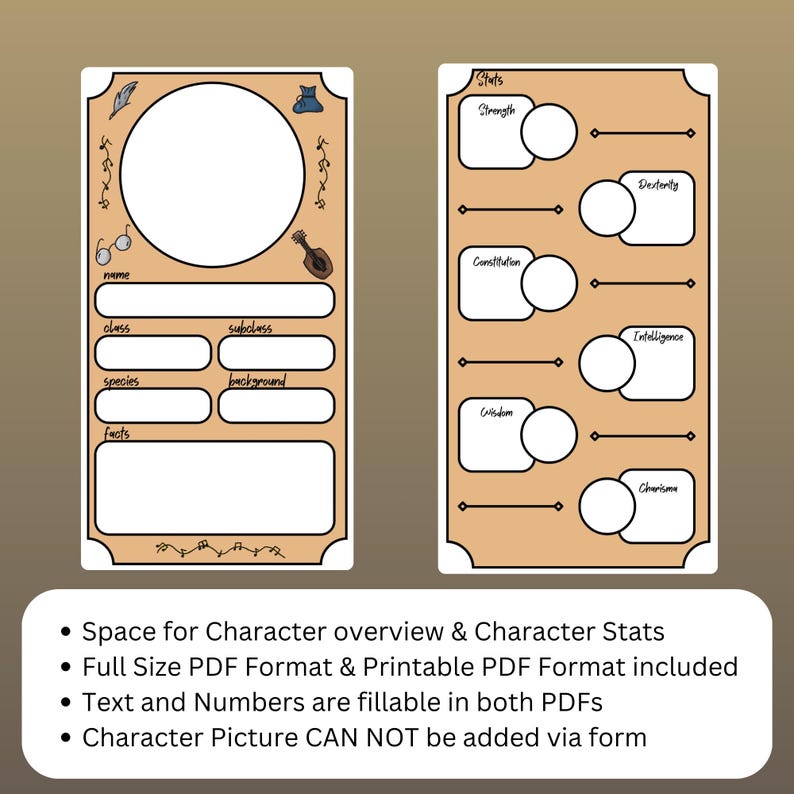 name

class

subclass

species

background

facts

Stats

Strength

Dexterity

Constitution

Intelligence

Wisdom

Charisma

• Space for Character overview & Character Stats
• Full Size PDF Format & Printable PDF Format included
• Text and Numbers are fillable in both PDFs
• Character Picture CAN NOT be added via form